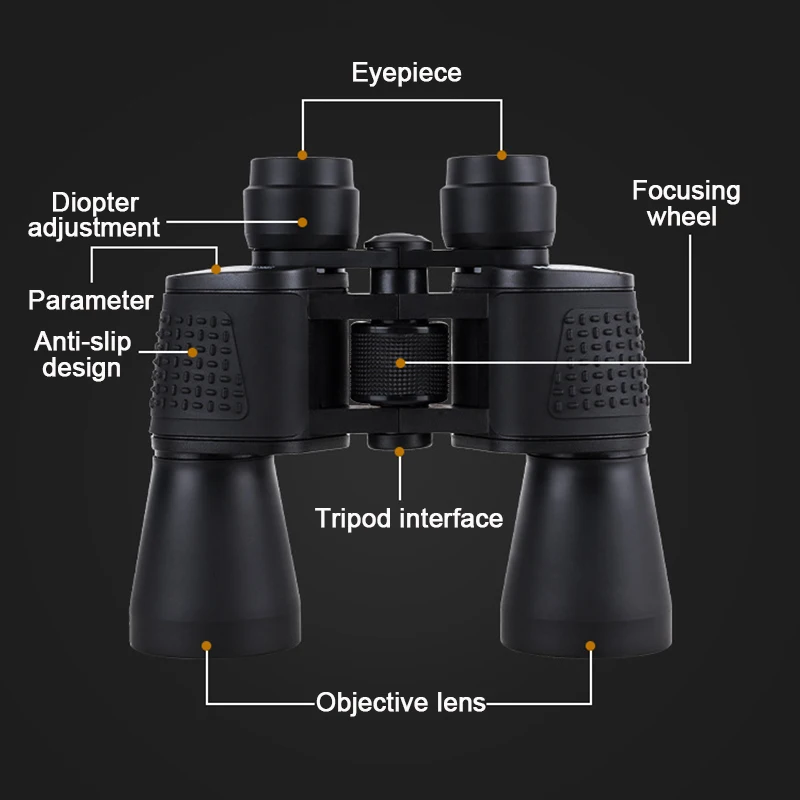 Eyepiece

Diopter adjustment

Focusing wheel

Parameter

Anti-slip design

Tripod interface

Objective lens