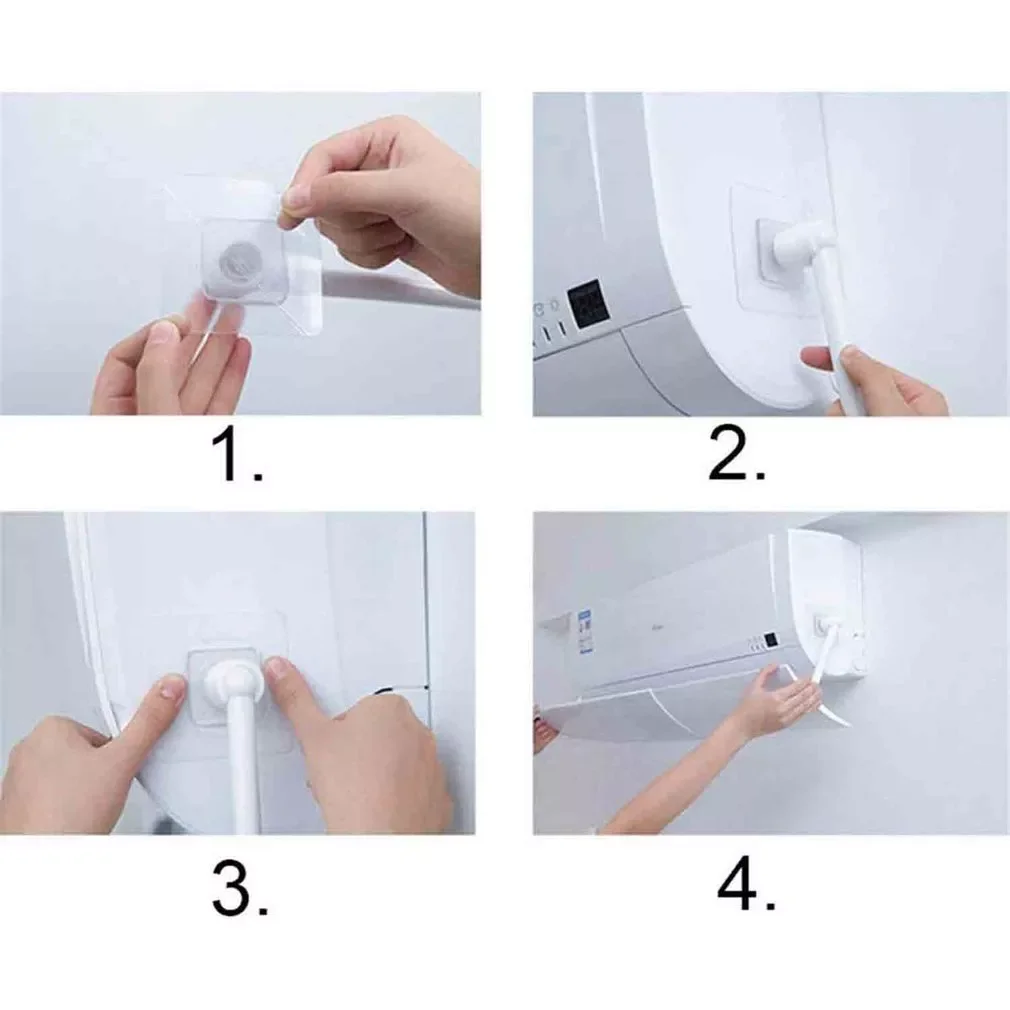 1.

2.

3.

4.