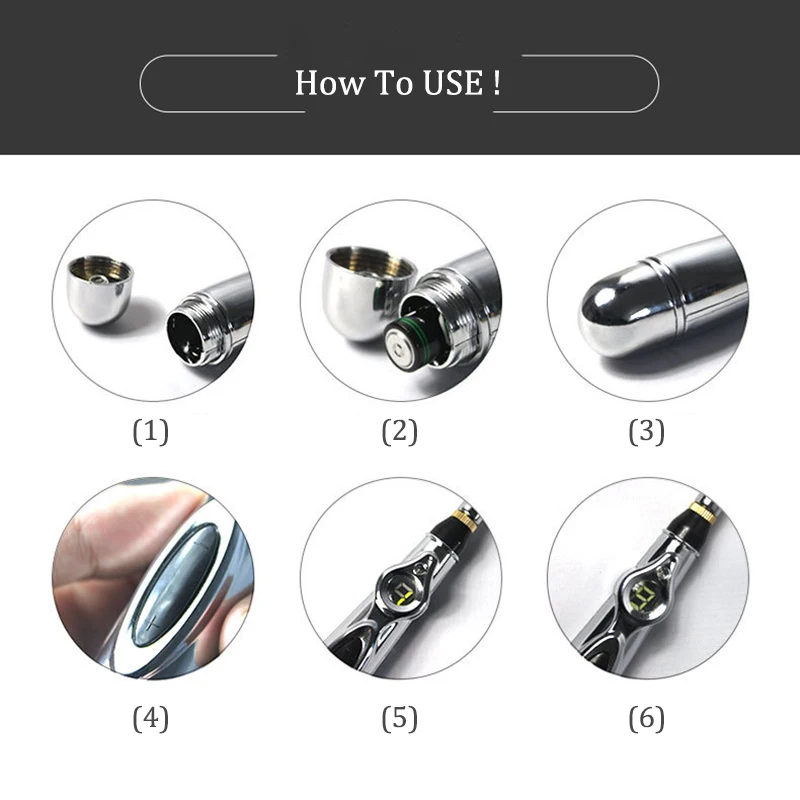 How To USE !

(1)

(2)

(3)

(4)

(5)

(6)