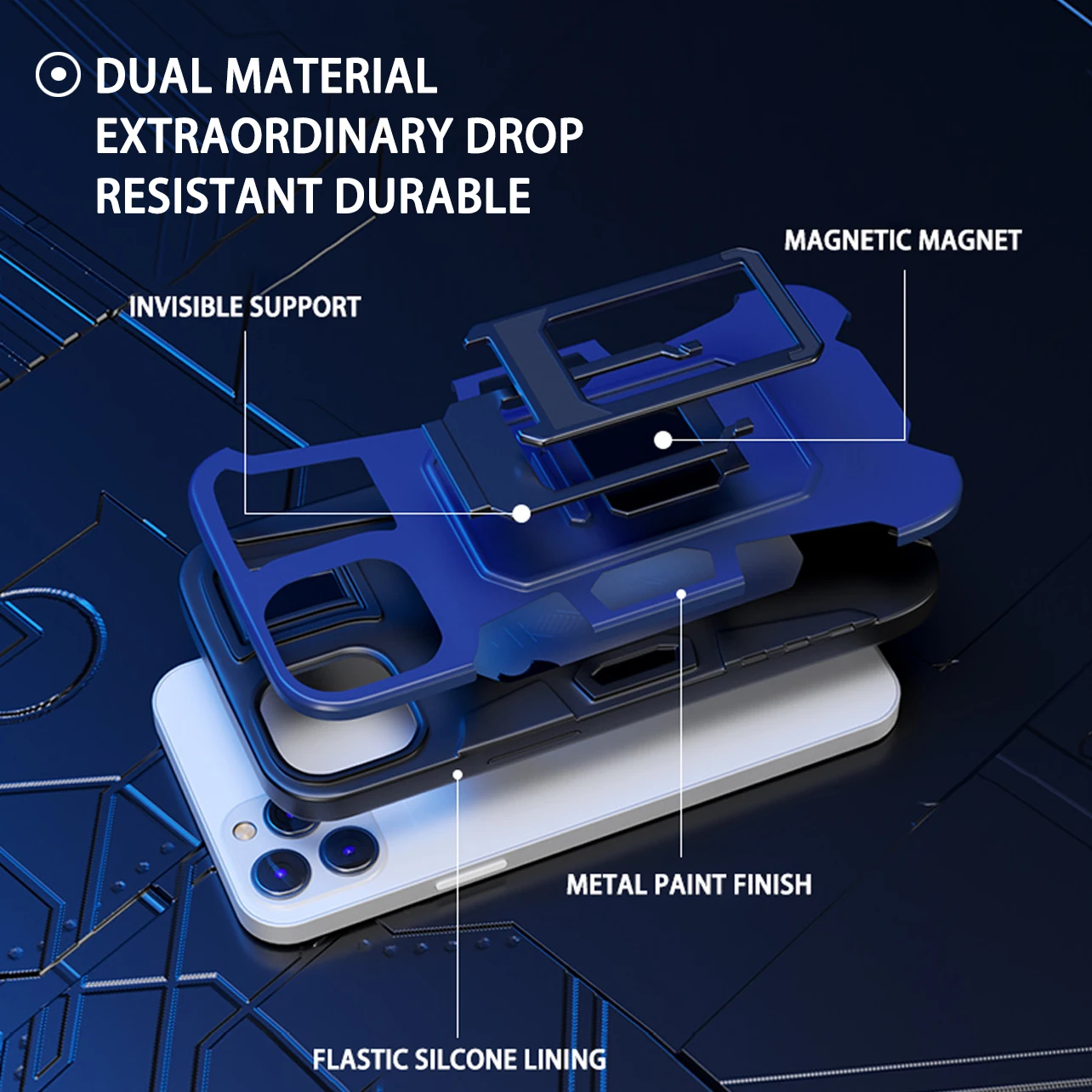 DUAL MATERIAL EXTRAORDINARY DROP RESISTANT DURABLE

MAGNETIC MAGNET

INVISIBLE SUPPORT

METAL PAINT FINISH

FLASTIC SILCONE LINING