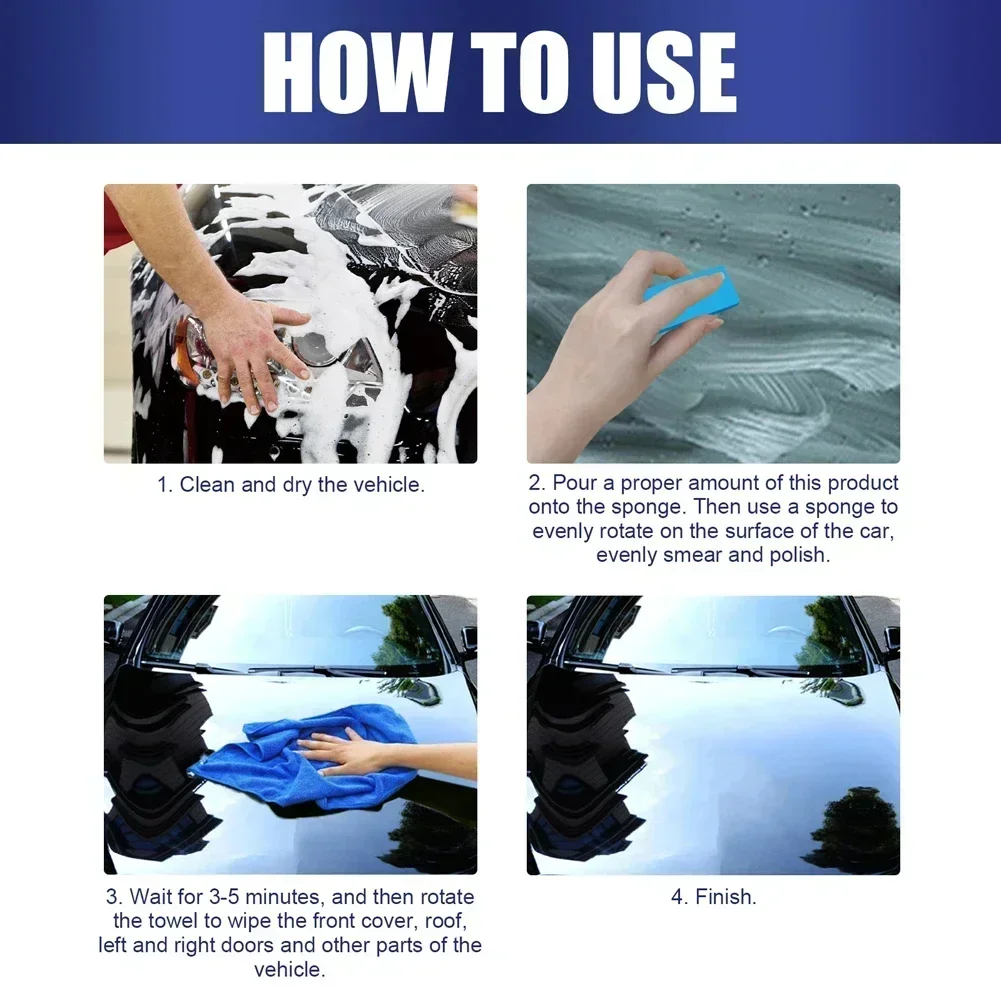 HOW TO USE

1. Clean and dry the vehicle.

2. Pour a proper amount of this product onto the sponge. Then use a sponge to evenly rotate on the surface of the car, evenly smear and polish.

3. Wait for 3-5 minutes, and then rotate the towel to wipe the front cover, roof, left and right doors and other parts of the vehicle.

4. Finish.