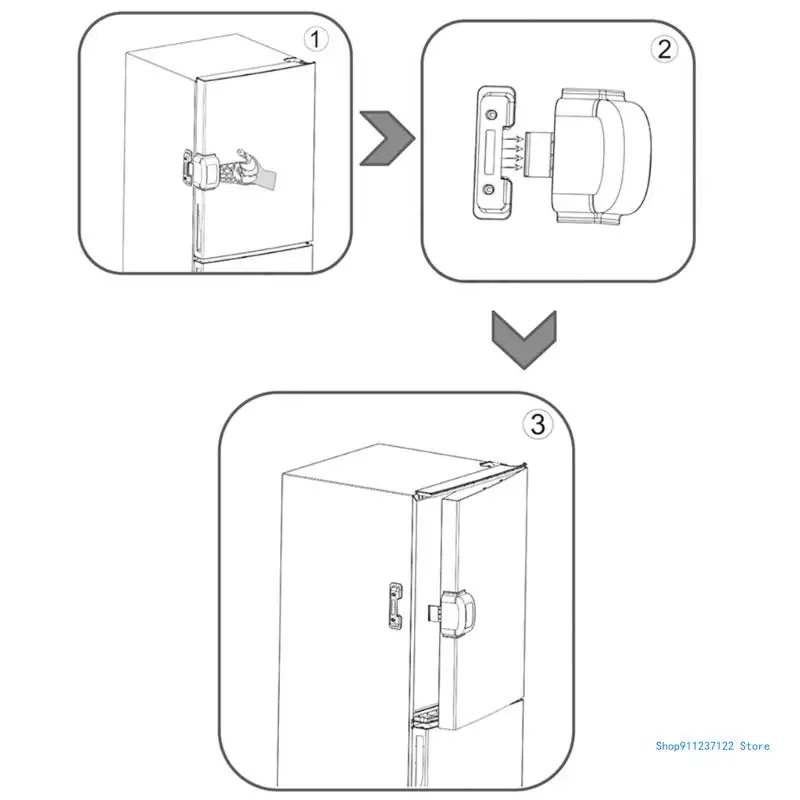 ①

②

③

Shop911237122 Store