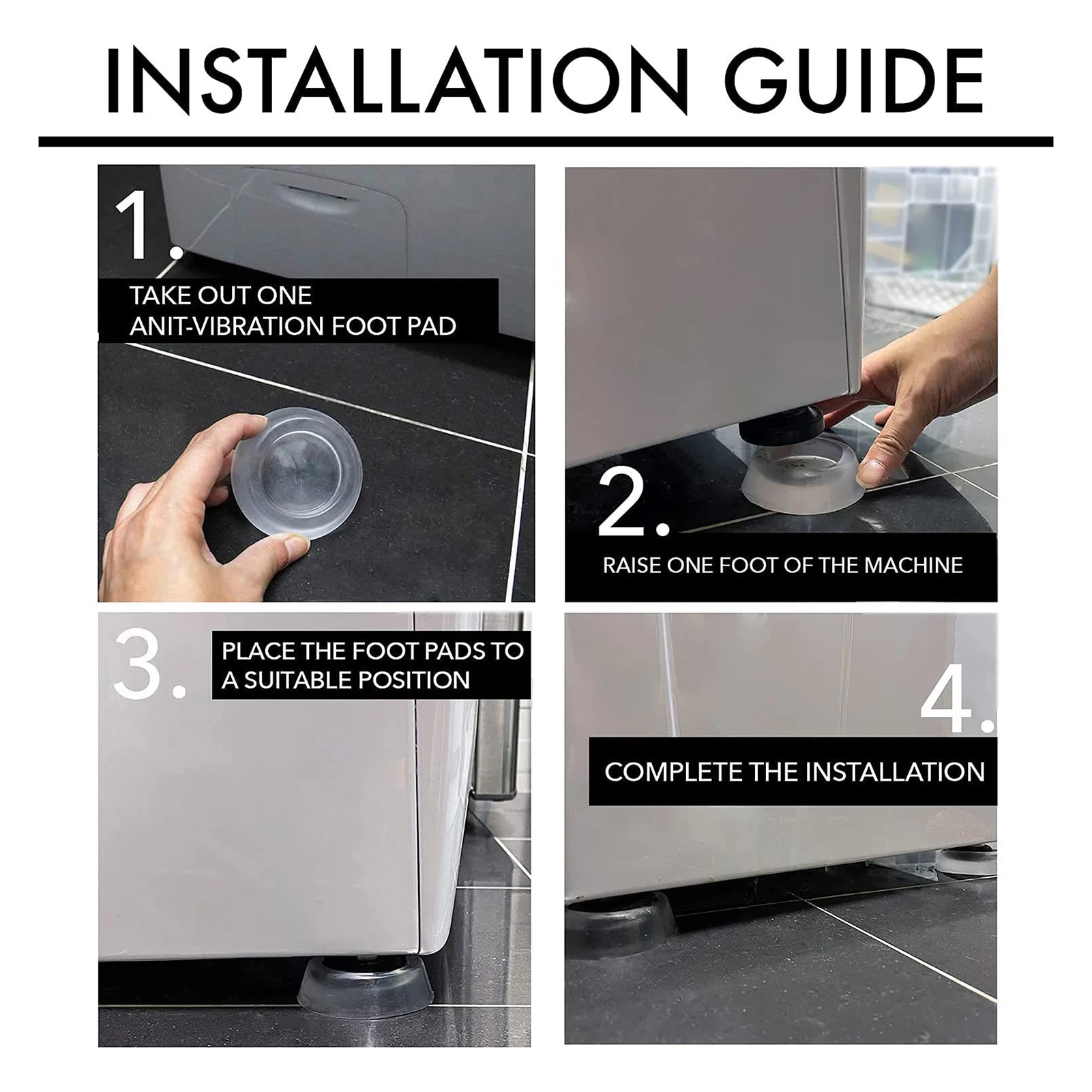 INSTALLATION GUIDE

1.

TAKE OUT ONE
ANIT-VIBRATION FOOT PAD

2.

RAISE ONE FOOT OF THE MACHINE

3.

PLACE THE FOOT PADS TO
A SUITABLE POSITION

4.

COMPLETE THE INSTALLATION