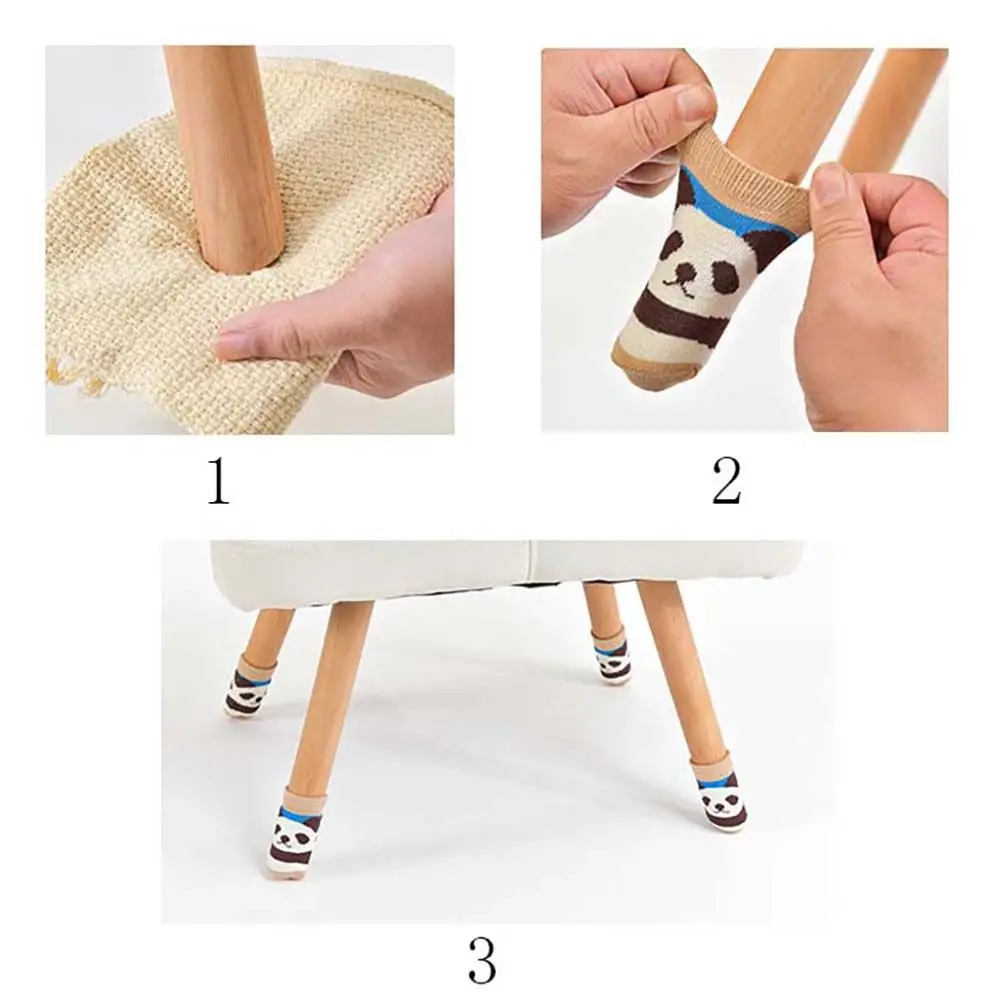 1

2

3