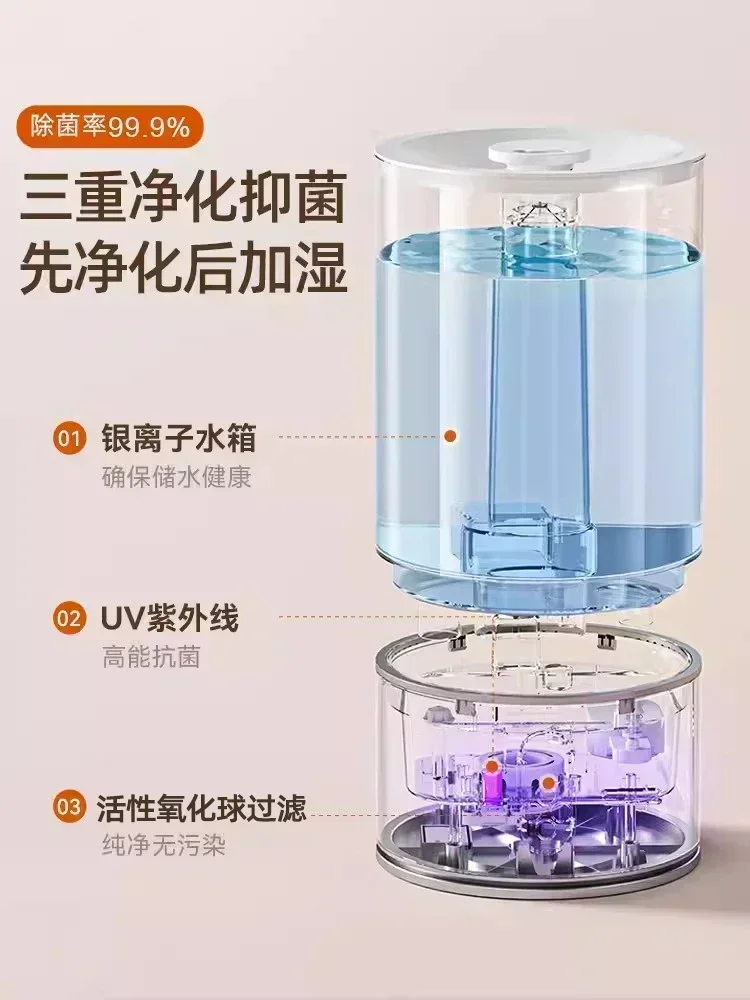 除菌率99.9%

三重净化抑菌
先净化后加湿

01 银离子水箱
确保储水健康

02 UV紫外线
高能抗菌

03 活性氧化球过滤
纯净无污染