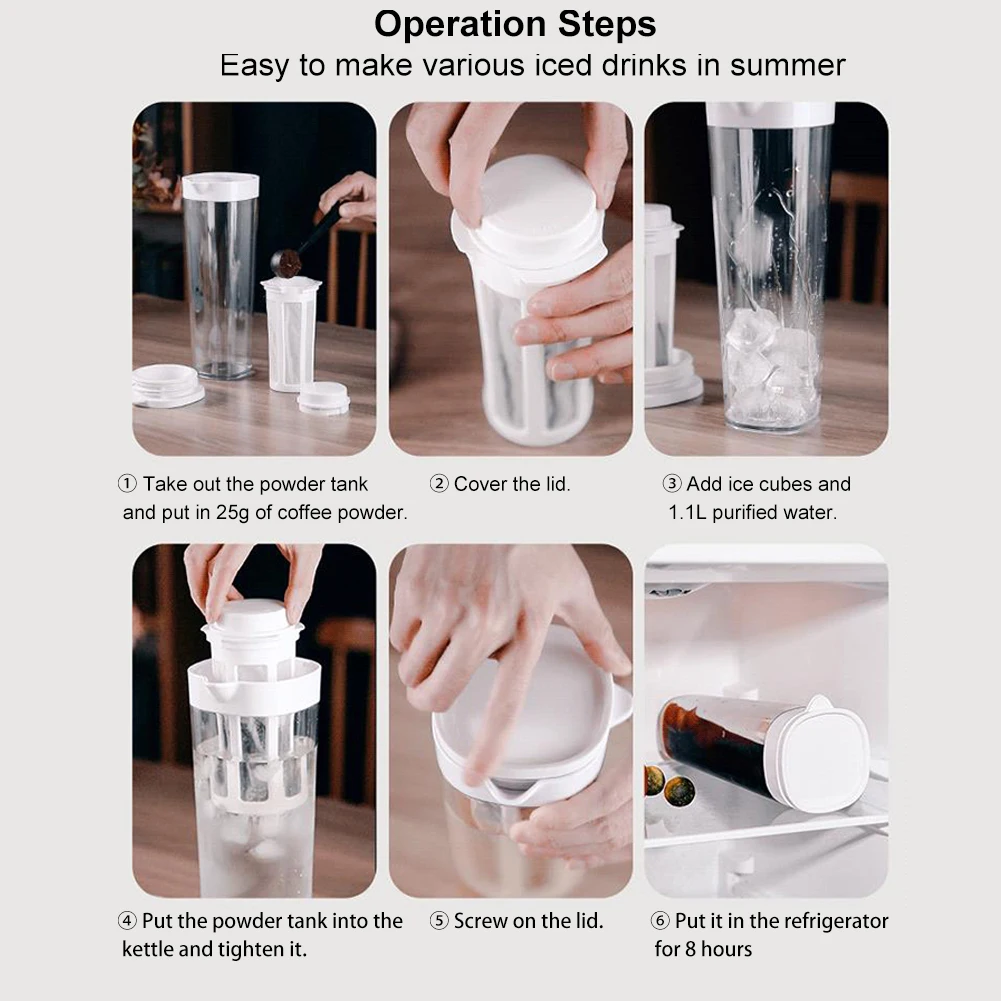 Operation Steps
Easy to make various iced drinks in summer

① Take out the powder tank and put in 25g of coffee powder.

② Cover the lid.

③ Add ice cubes and 1.1L purified water.

④ Put the powder tank into the kettle and tighten it.

⑤ Screw on the lid.

⑥ Put it in the refrigerator for 8 hours