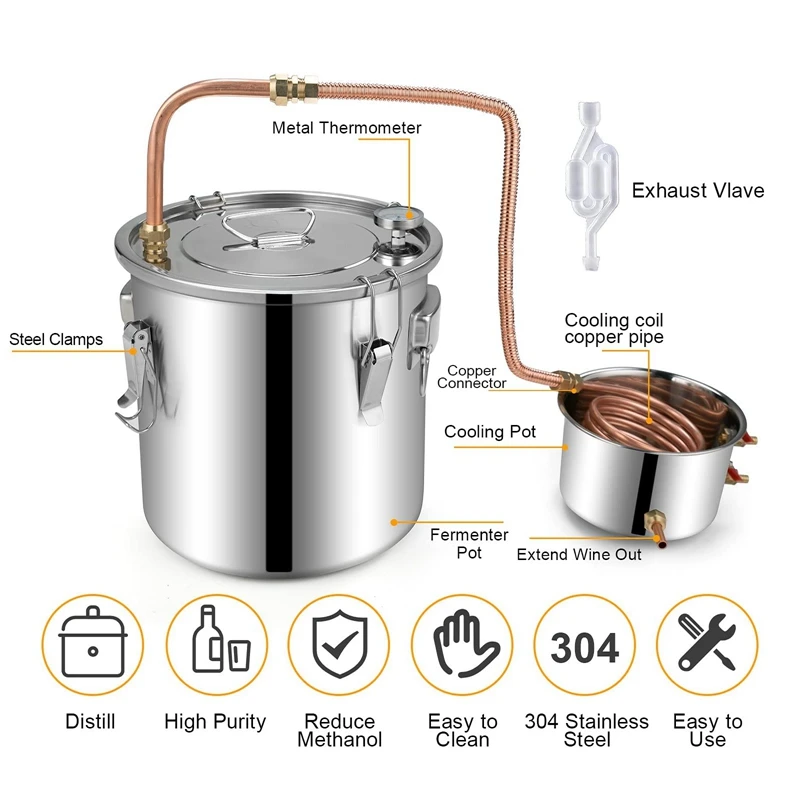 Metal Thermometer

Exhaust Vlave

Steel Clamps

Cooling coil copper pipe

Copper Connector

Cooling Pot

Fermenter Pot

Extend Wine Out

304

Distill

High Purity

Reduce Methanol

Easy to Clean

304 Stainless Steel

Easy to Use