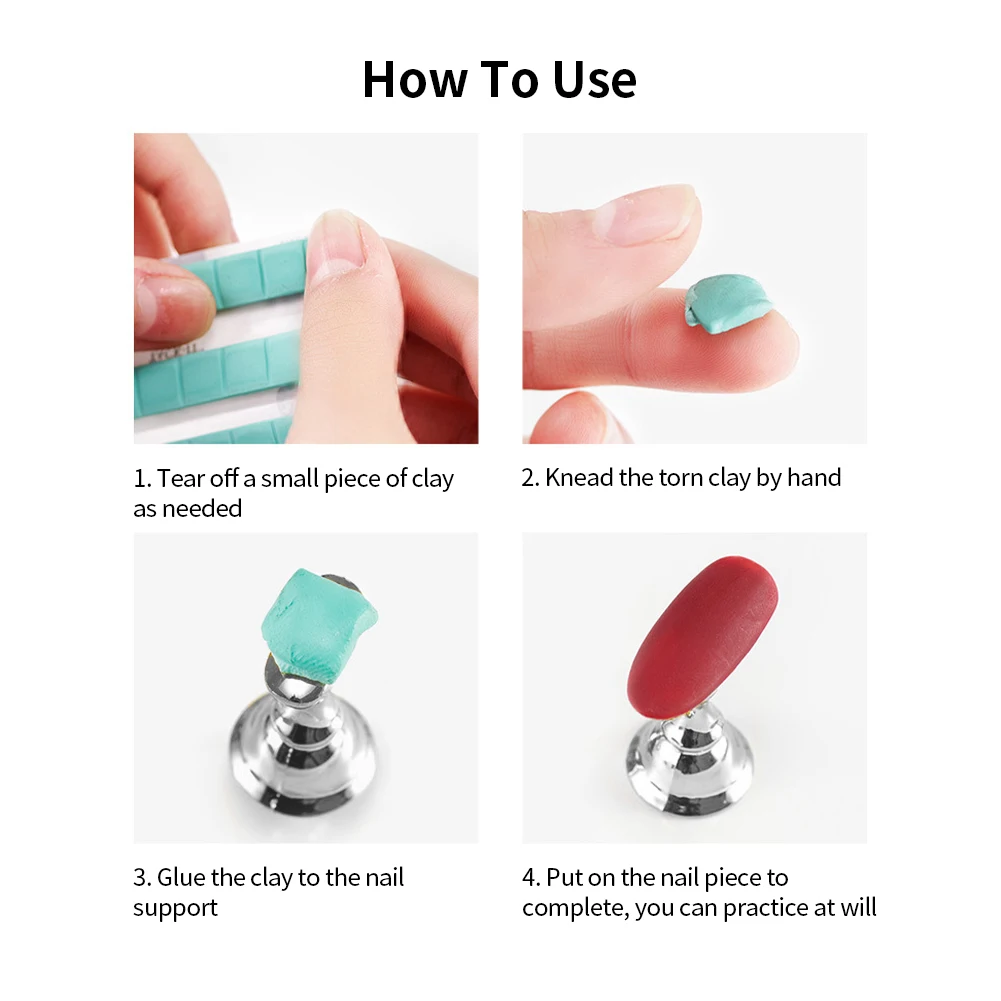 How To Use

1. Tear off a small piece of clay as needed

2. Knead the torn clay by hand

3. Glue the clay to the nail support

4. Put on the nail piece to complete, you can practice at will