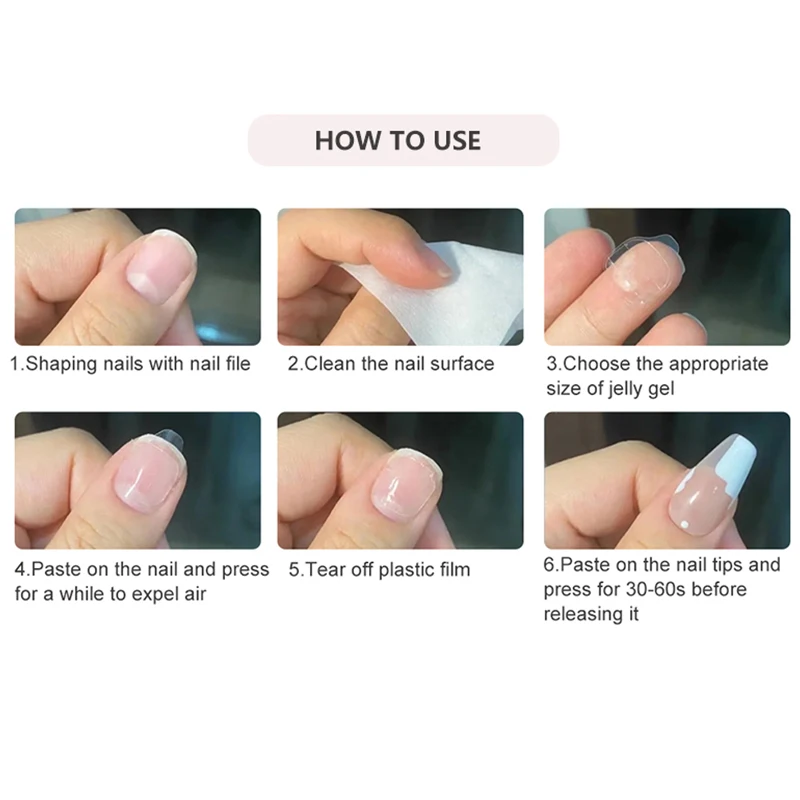 HOW TO USE

1.Shaping nails with nail file

2.Clean the nail surface

3.Choose the appropriate size of jelly gel

4.Paste on the nail and press for a while to expel air

5.Tear off plastic film

6.Paste on the nail tips and press for 30-60s before releasing it