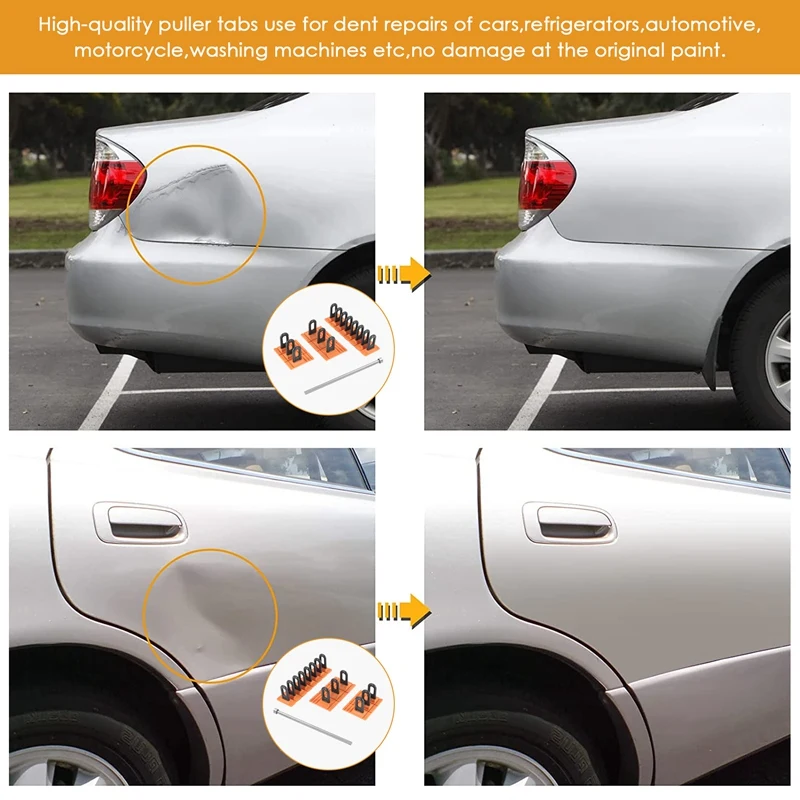 High-quality puller tabs use for dent repairs of cars,refrigerators,automotive, motorcycle,washing machines etc,no damage at the original paint.