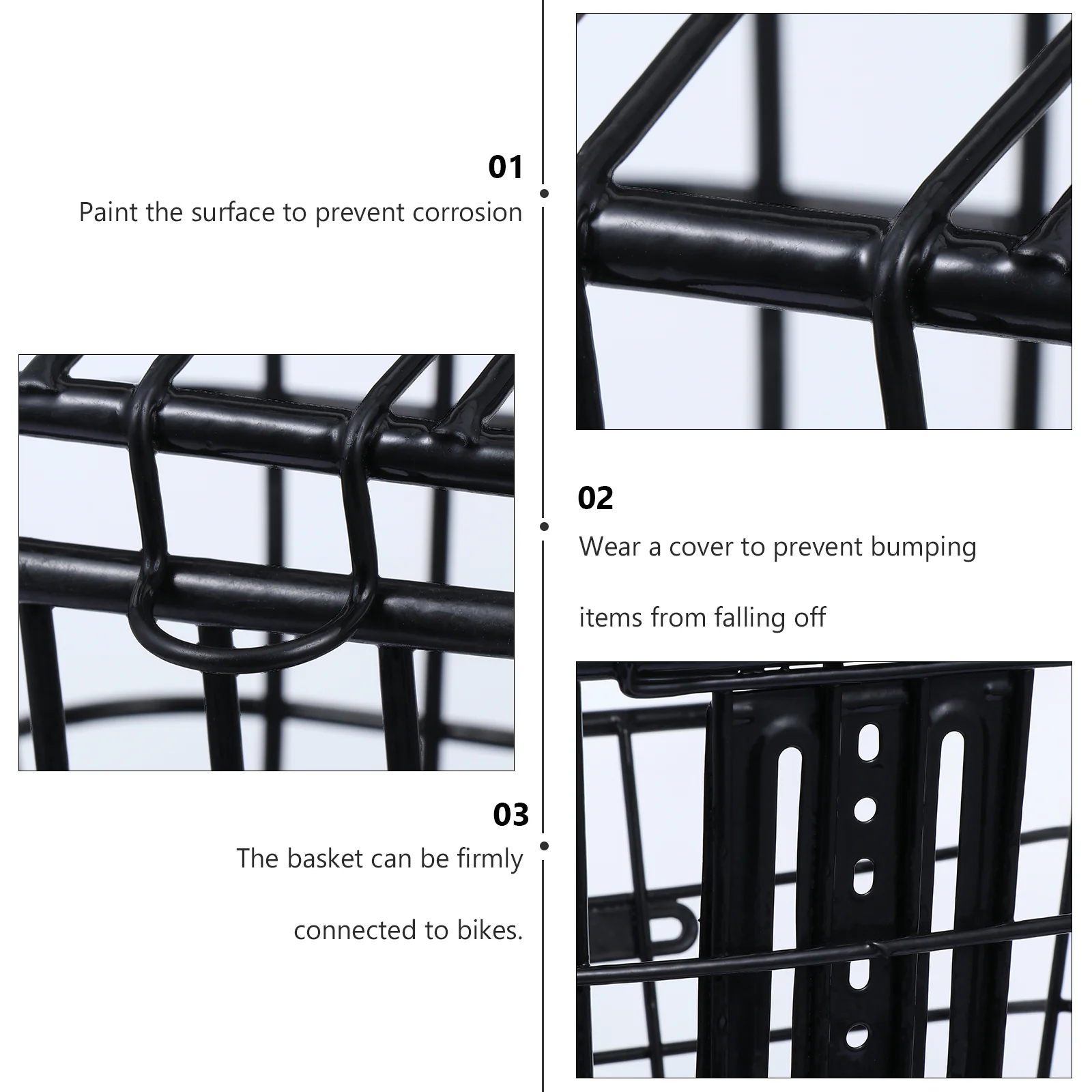 01

Paint the surface to prevent corrosion

02

Wear a cover to prevent bumping

items from falling off

03

The basket can be firmly

connected to bikes.