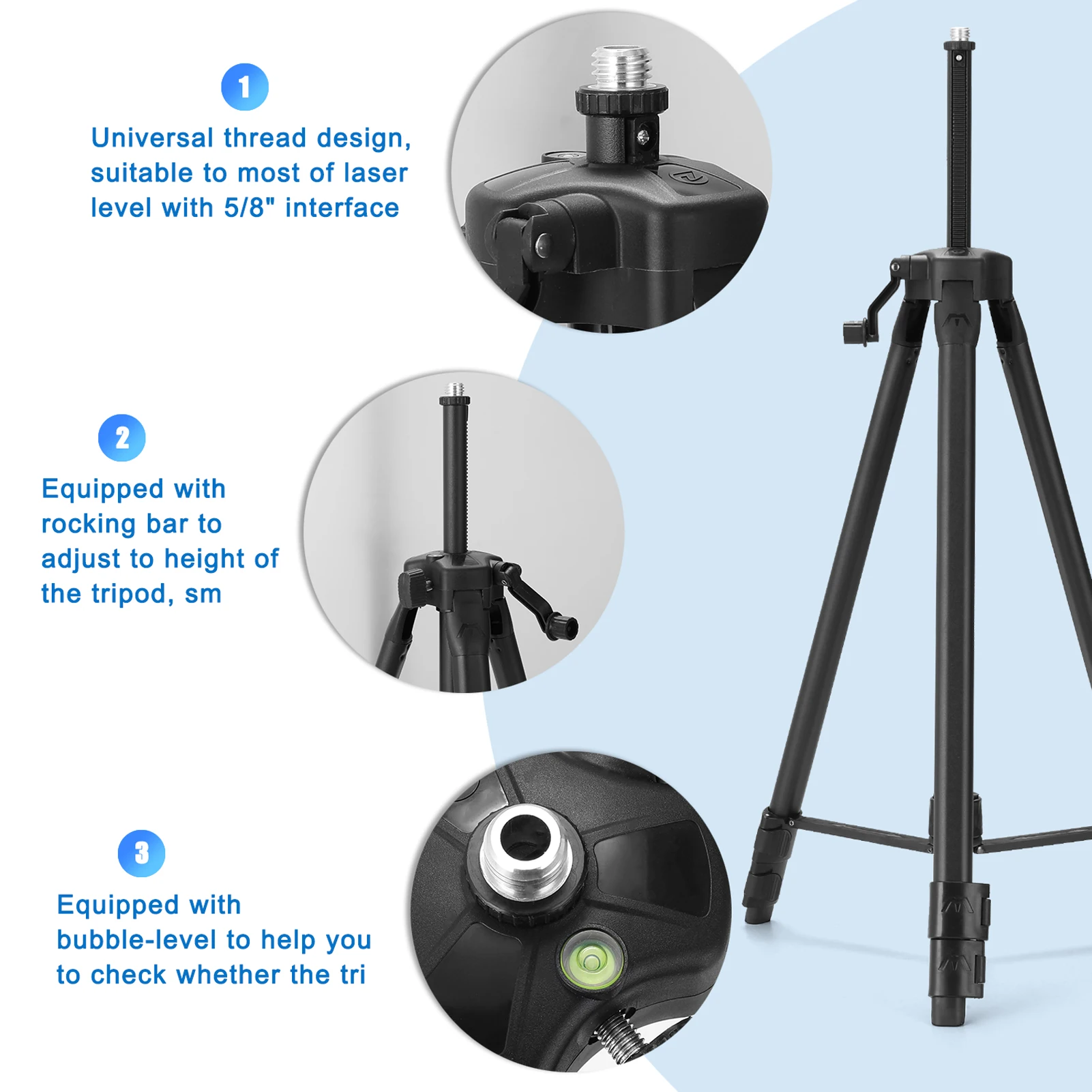 1

Universal thread design, suitable to most of laser level with 5/8" interface

2

Equipped with rocking bar to adjust to height of the tripod, sm

3

Equipped with bubble-level to help you to check whether the tri