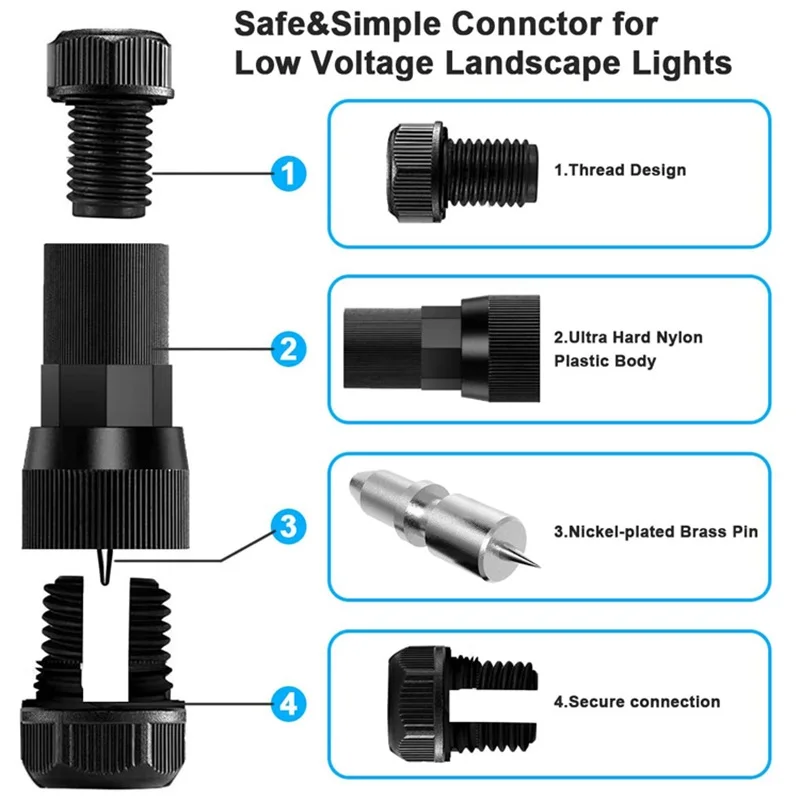 Safe&Simple Connctor for Low Voltage Landscape Lights

1

1.Thread Design

2

2.Ultra Hard Nylon Plastic Body

3

3.Nickel-plated Brass Pin

4

4.Secure connection