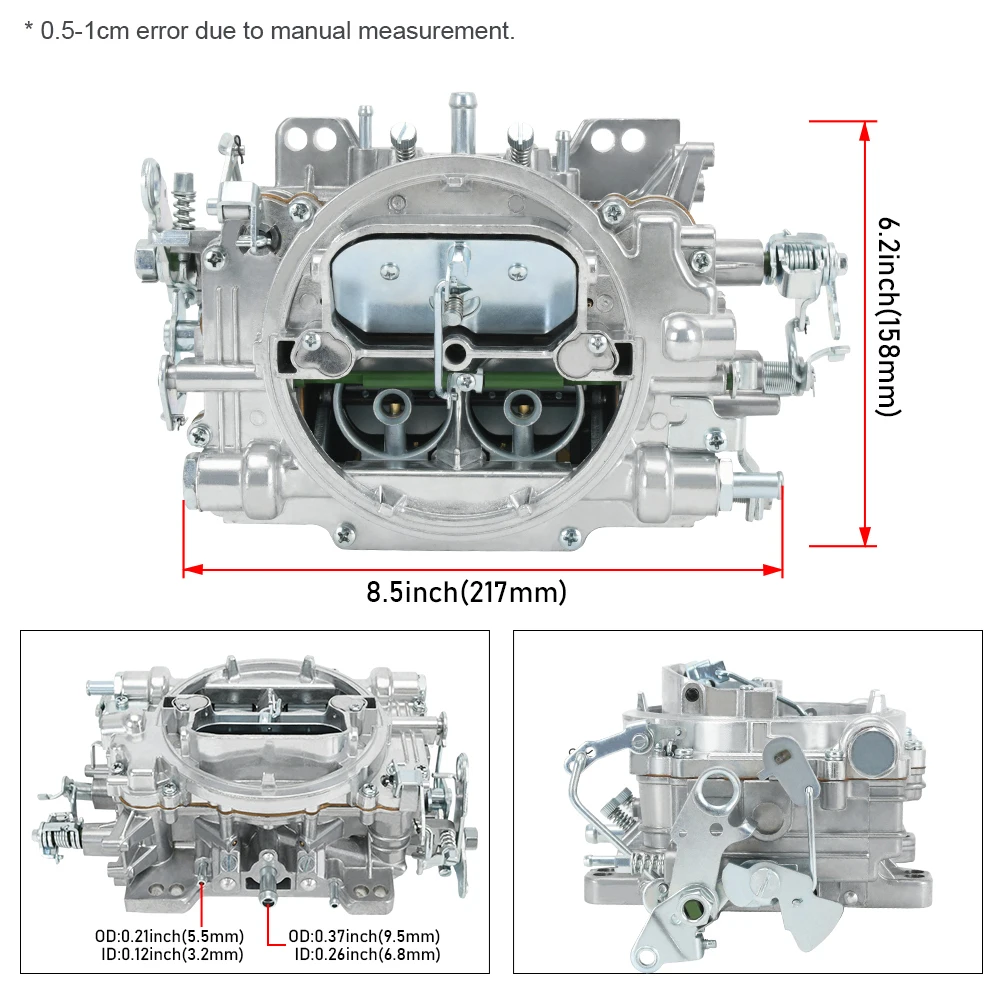 * 0.5-1cm error due to manual measurement.

6.2inch(158mm)

8.5inch(217mm)

OD:0.21inch(5.5mm)
ID:0.12inch(3.2mm)

OD:0.37inch(9.5mm)
ID:0.26inch(6.8mm)