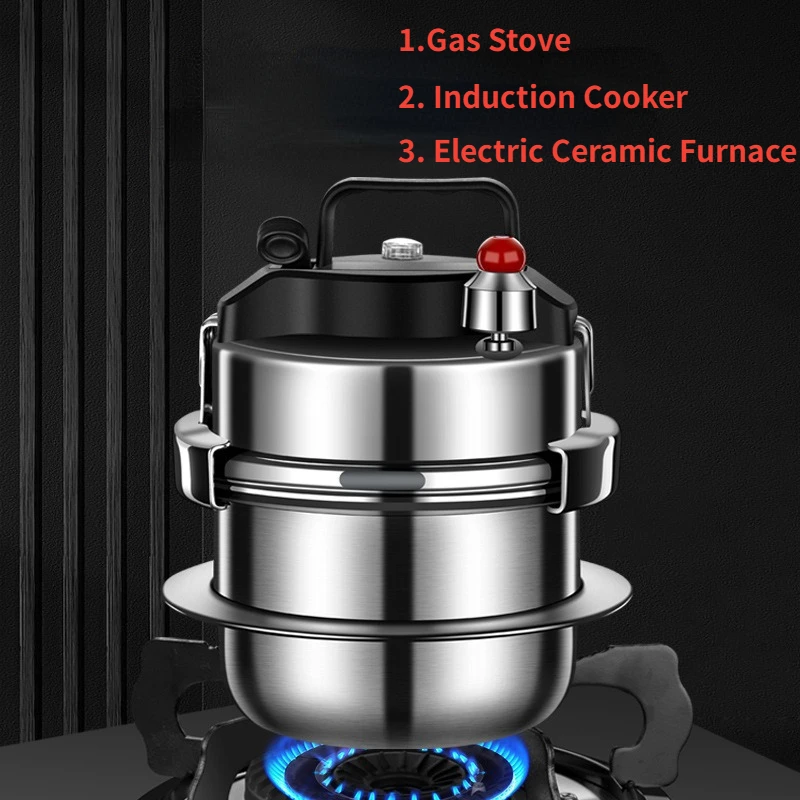 1.Gas Stove

2. Induction Cooker

3. Electric Ceramic Furnace