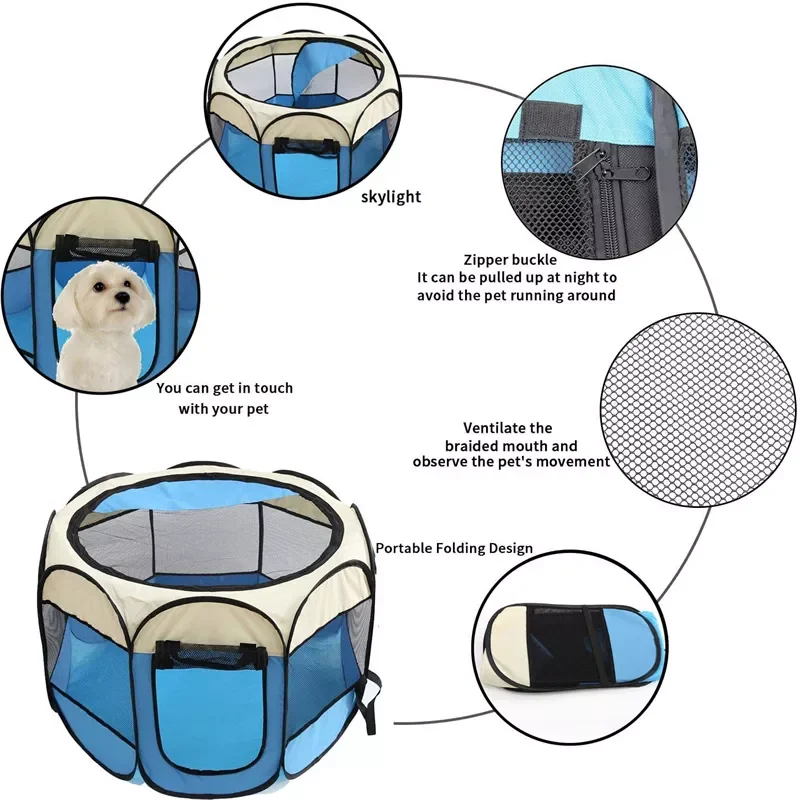 skylight

Zipper buckle
It can be pulled up at night to avoid the pet running around

You can get in touch with your pet

Ventilate the braided mouth and observe the pet's movement

Portable Folding Design