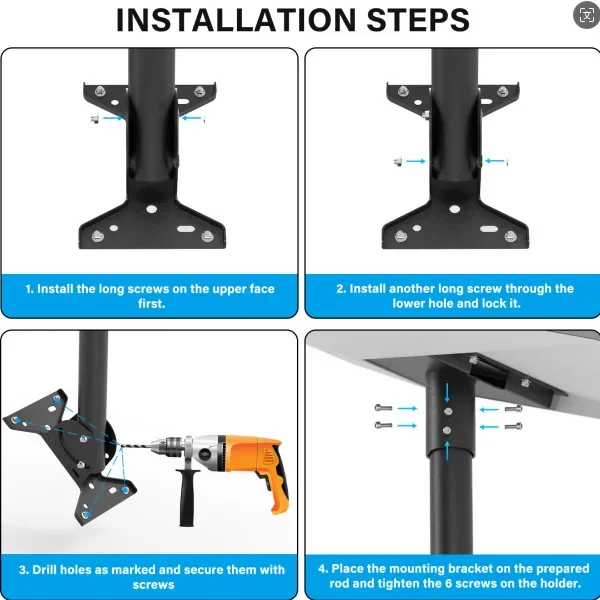 INSTALLATION STEPS

1. Install the long screws on the upper face first.

2. Install another long screw through the lower hole and lock it.

3. Drill holes as marked and secure them with screws

4. Place the mounting bracket on the prepared rod and tighten the 6 screws on the holder.