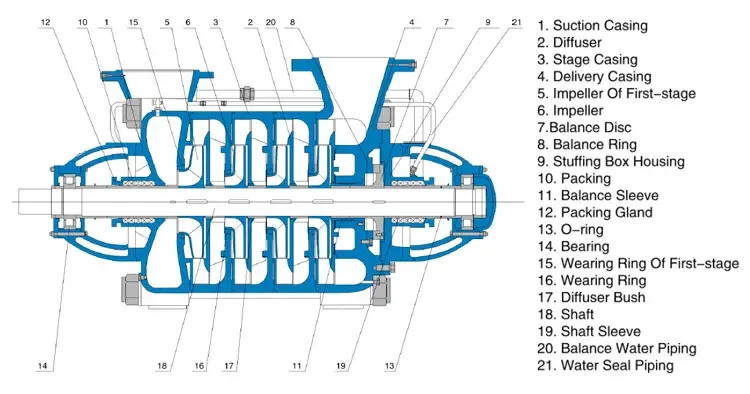 12 10 1 15 5 6 3 2 20 8 4 7 9 21

14 18 16 17 11 19 13

1. Suction Casing
2. Diffuser
3. Stage Casing
4. Delivery Casing
5. Impeller Of First-stage
6. Impeller
7.Balance Disc
8. Balance Ring
9. Stuffing Box Housing
10. Packing
11. Balance Sleeve
12. Packing Gland
13. O-ring
14. Bearing
15. Wearing Ring Of First-stage
16. Wearing Ring
17. Diffuser Bush
18. Shaft
19. Shaft Sleeve
20. Balance Water Piping
21. Water Seal Piping