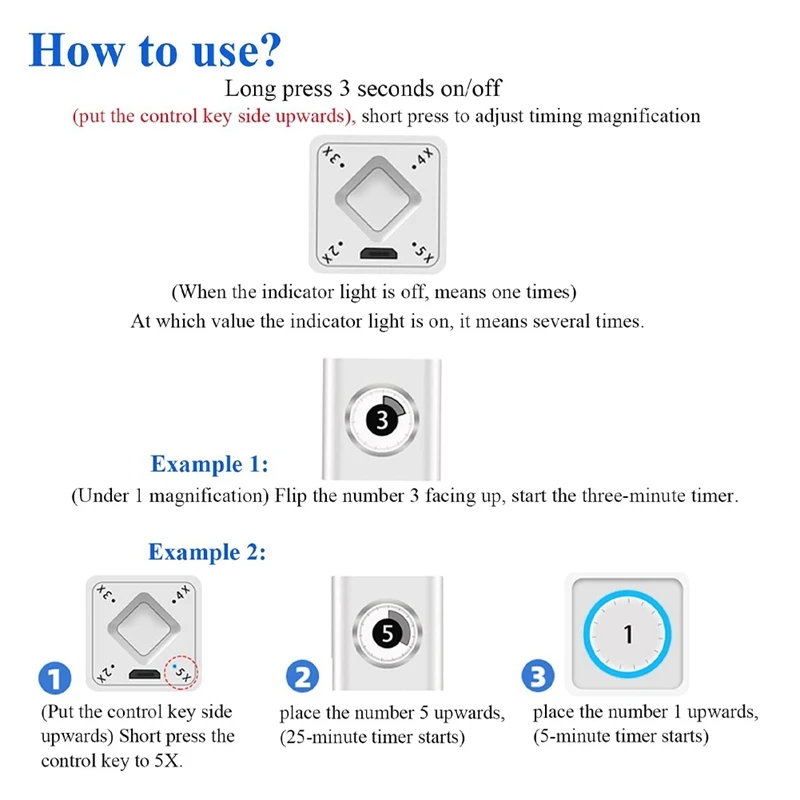 How to use?

Long press 3 seconds on/off

(put the control key side upwards), short press to adjust timing magnification

3X 4X 2X 5X

(When the indicator light is off, means one times)

At which value the indicator light is on, it means several times.

3

Example 1:

(Under 1 magnification) Flip the number 3 facing up, start the three-minute timer.

Example 2:

3X 4X 2X 5X

5

1

1 (Put the control key side upwards) Short press the control key to 5X.

2 place the number 5 upwards, (25-minute timer starts)

3 place the number 1 upwards, (5-minute timer starts)