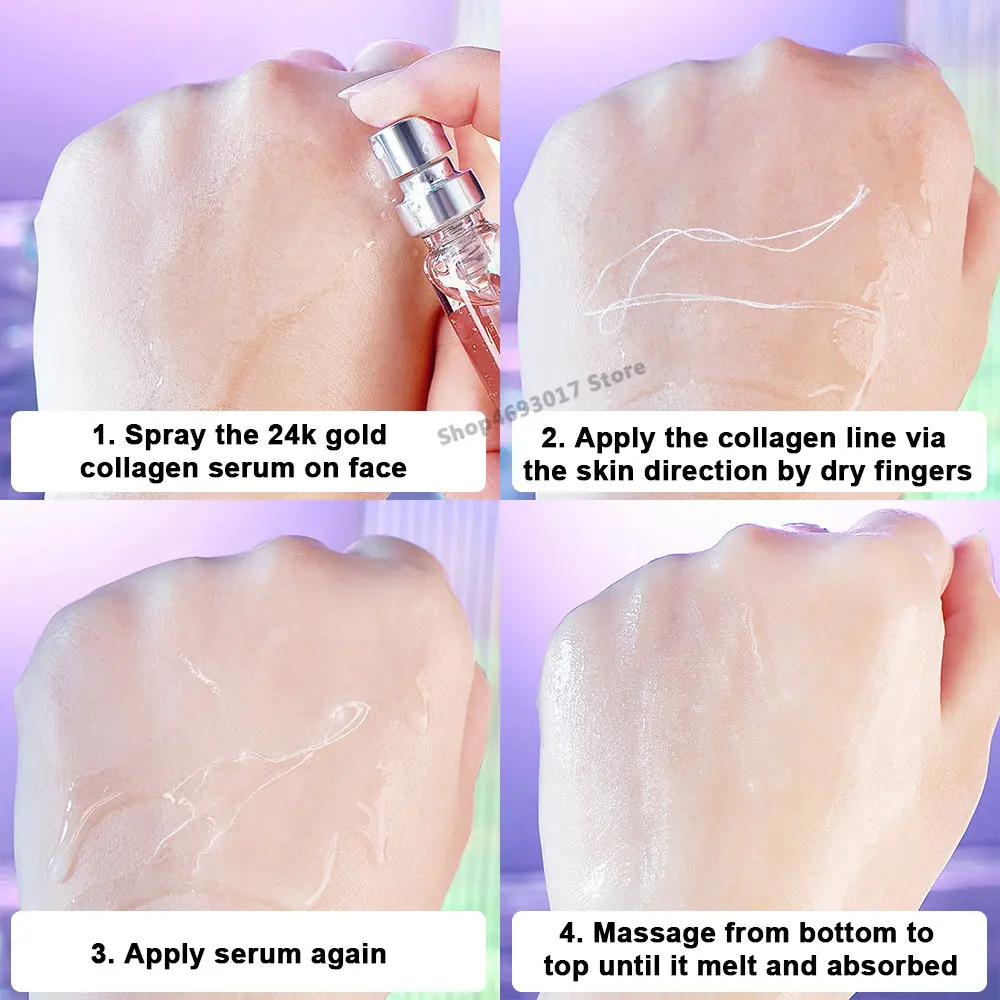 1. Spray the 24k gold collagen serum on face

Shop4693017 Store

2. Apply the collagen line via the skin direction by dry fingers

3. Apply serum again

4. Massage from bottom to top until it melt and absorbed