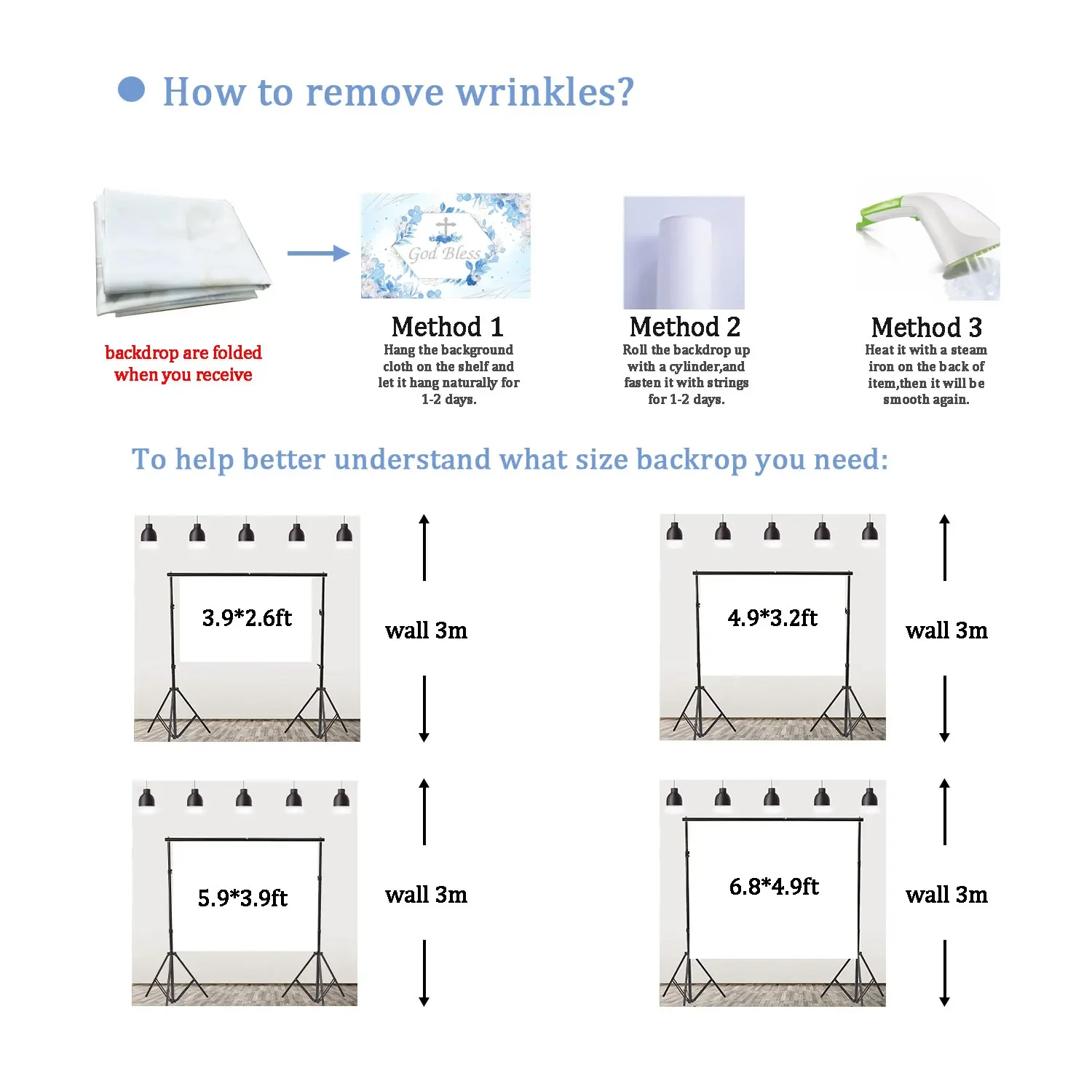 How to remove wrinkles?

backdrop are folded when you receive

God Bless

Method 1
Hang the background cloth on the shelf and let it hang naturally for 1-2 days.

Method 2
Roll the backdrop up with a cylinder,and fasten it with strings for 1-2 days.

Method 3
Heat it with a steam iron on the back of item,then it will be smooth again.

To help better understand what size backrop you need:

3.9*2.6ft

wall 3m

4.9*3.2ft

wall 3m

5.9*3.9ft

wall 3m

6.8*4.9ft

wall 3m