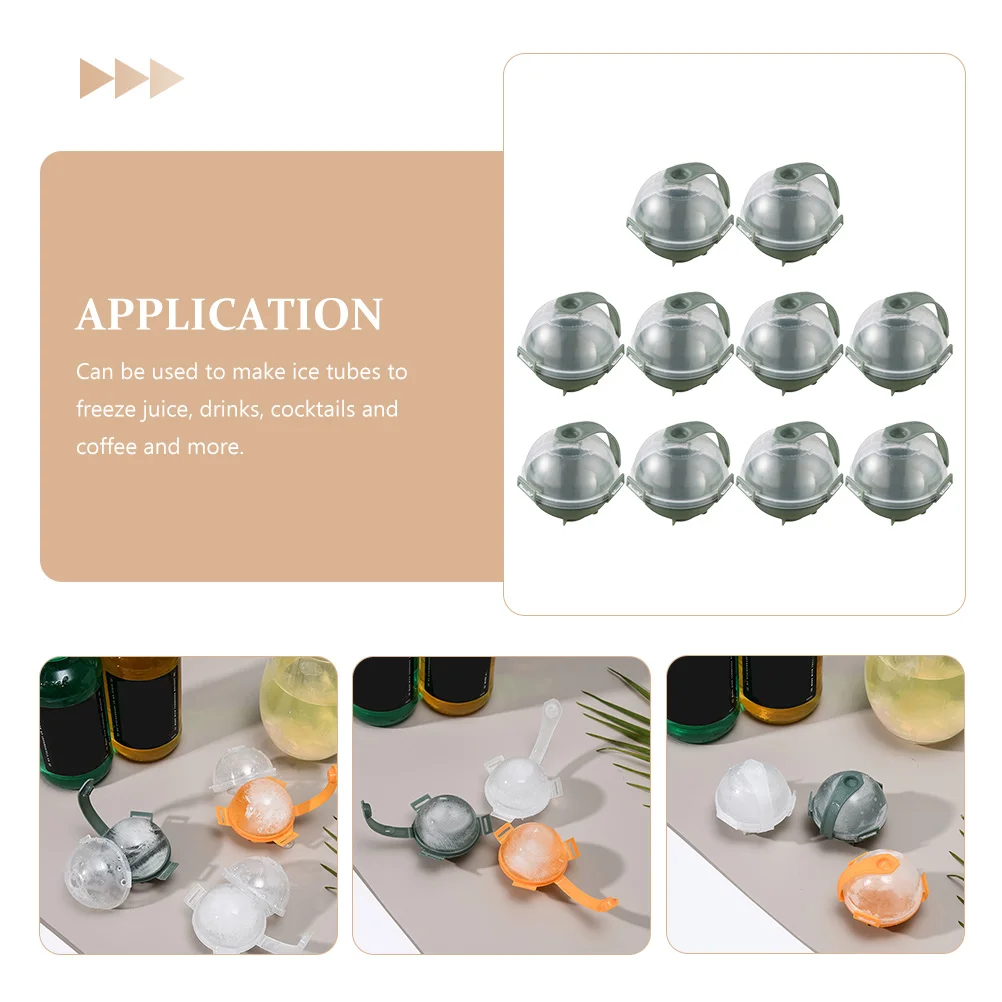 APPLICATION

Can be used to make ice tubes to freeze juice, drinks, cocktails and coffee and more.