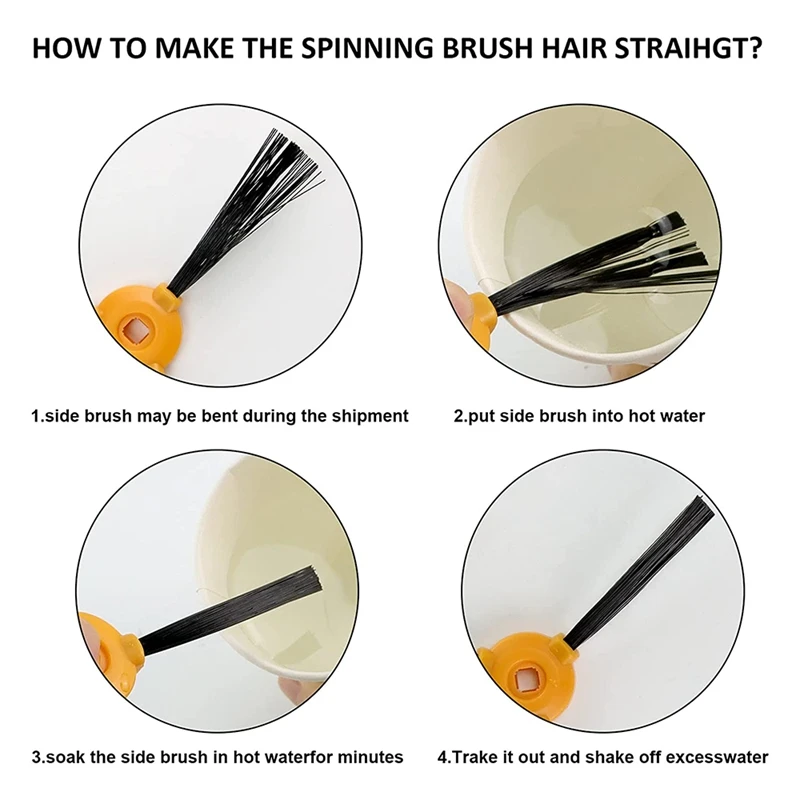 HOW TO MAKE THE SPINNING BRUSH HAIR STRAIHGT?

1.side brush may be bent during the shipment

2.put side brush into hot water

3.soak the side brush in hot waterfor minutes

4.Trake it out and shake off excesswater