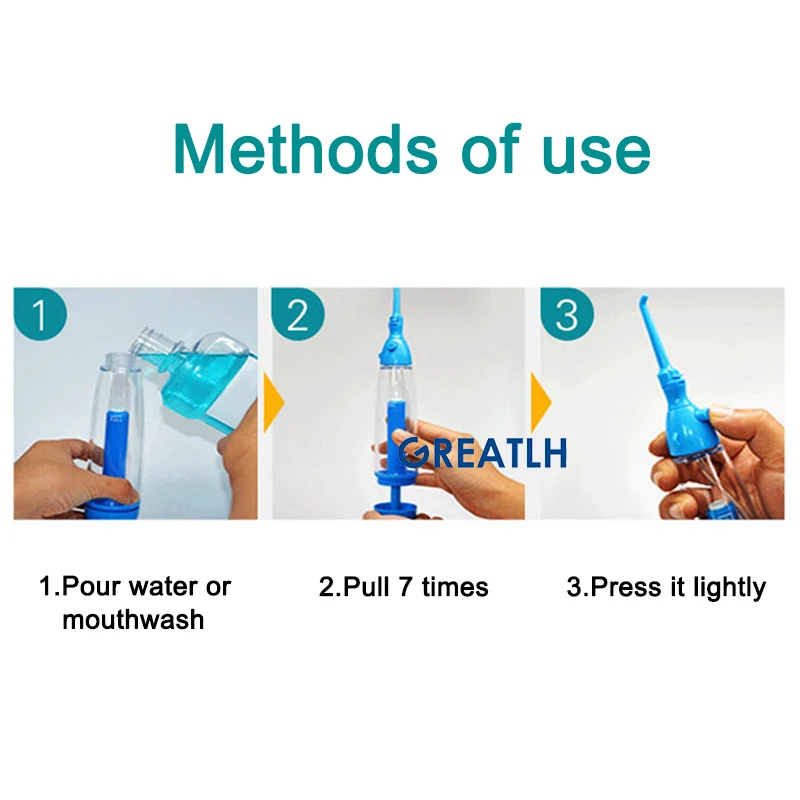 Methods of use

1

2

GREATLH

3

1.Pour water or mouthwash

2.Pull 7 times

3.Press it lightly