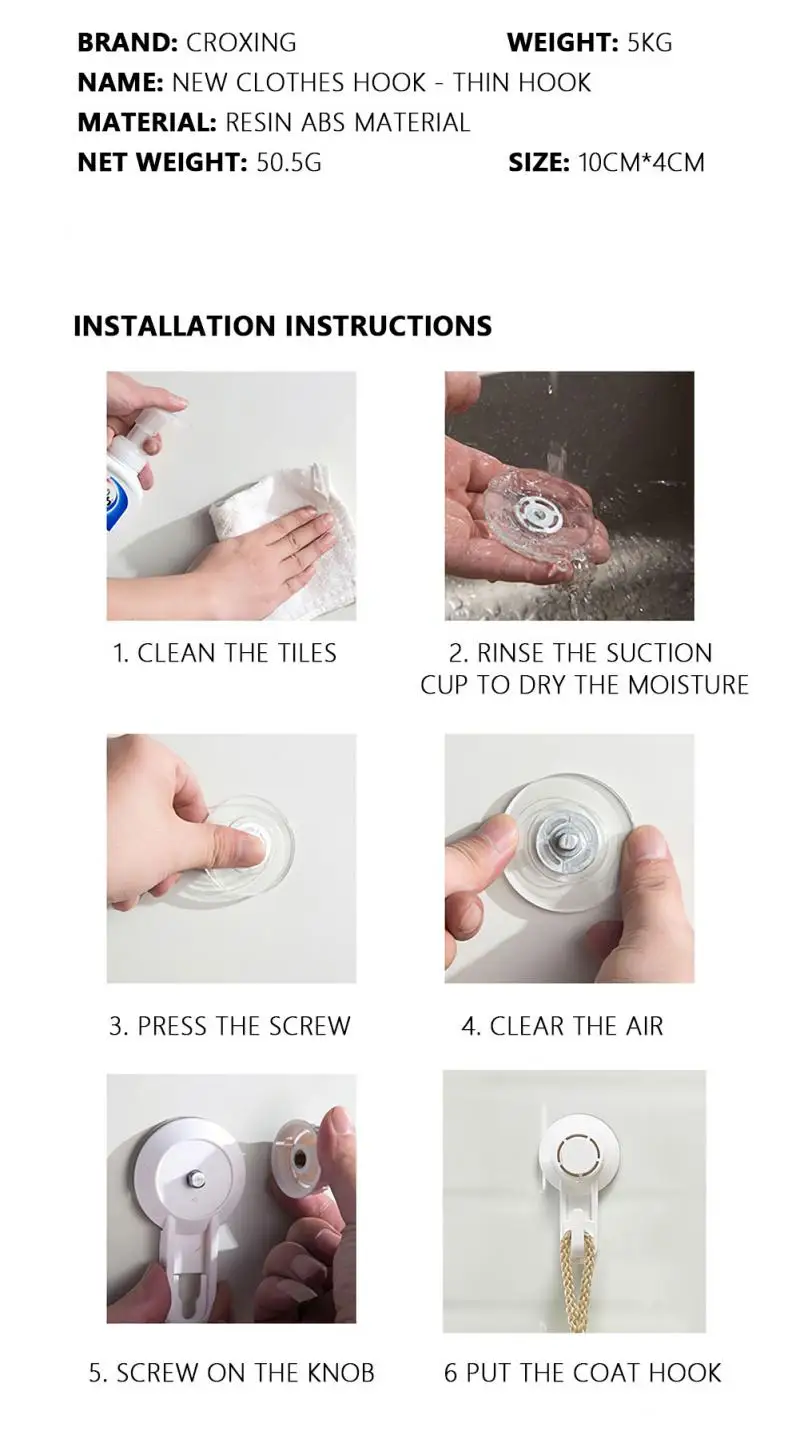 **BRAND:** CROXING
**WEIGHT:** 5KG
**NAME:** NEW CLOTHES HOOK - THIN HOOK
**MATERIAL:** RESIN ABS MATERIAL
**NET WEIGHT:** 50.5G
**SIZE:** 10CM*4CM

**INSTALLATION INSTRUCTIONS**

1. CLEAN THE TILES

2. RINSE THE SUCTION CUP TO DRY THE MOISTURE

3. PRESS THE SCREW

4. CLEAR THE AIR

5. SCREW ON THE KNOB

6 PUT THE COAT HOOK