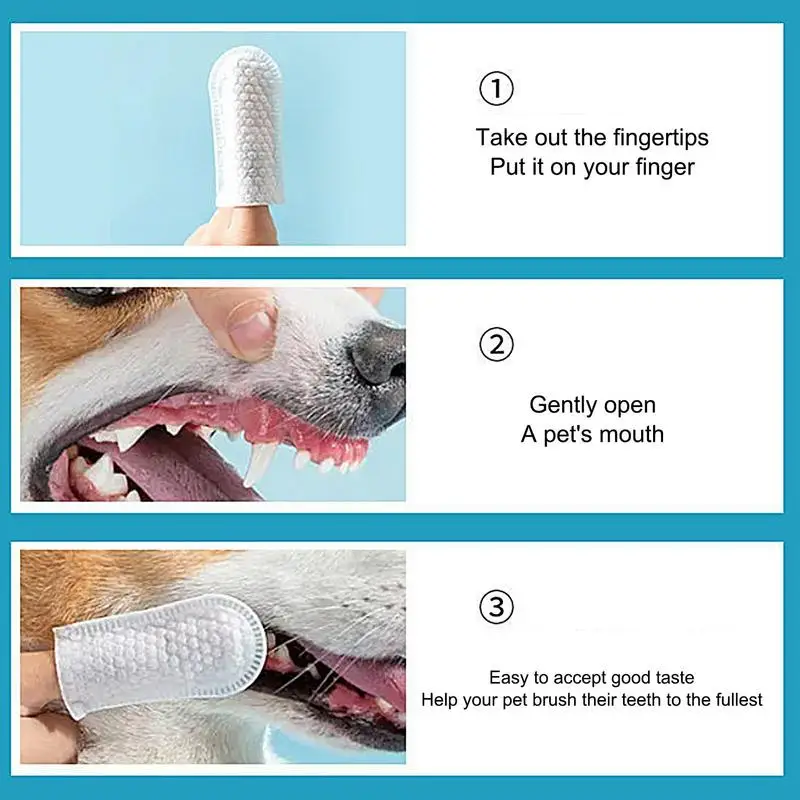 ①

Take out the fingertips
Put it on your finger

②

Gently open
A pet's mouth

③

Easy to accept good taste
Help your pet brush their teeth to the fullest