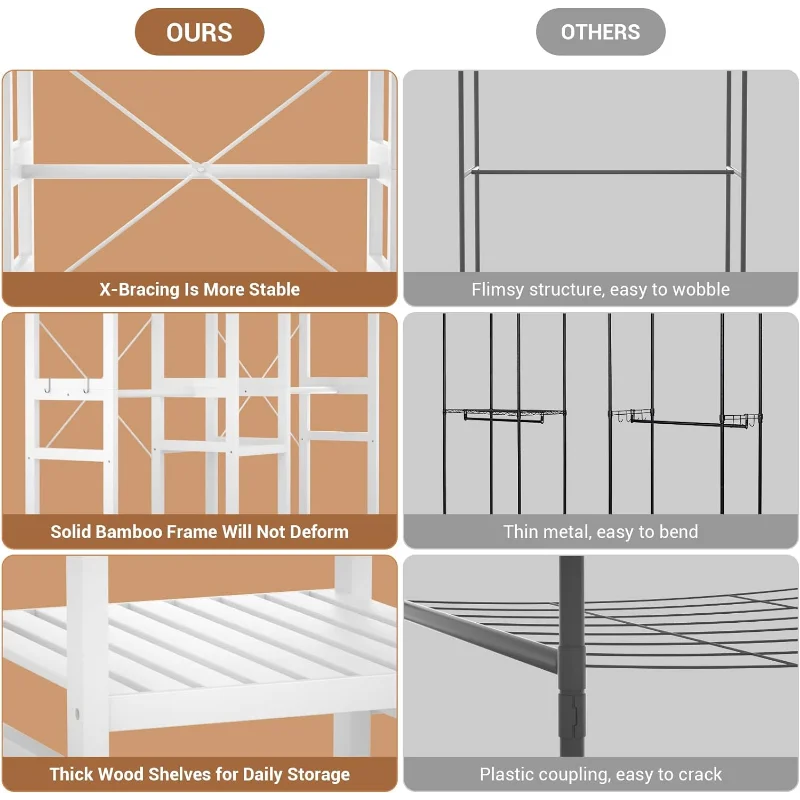 OURS

X-Bracing Is More Stable

Solid Bamboo Frame Will Not Deform

Thick Wood Shelves for Daily Storage

OTHERS

Flimsy structure, easy to wobble

Thin metal, easy to bend

Plastic coupling, easy to crack