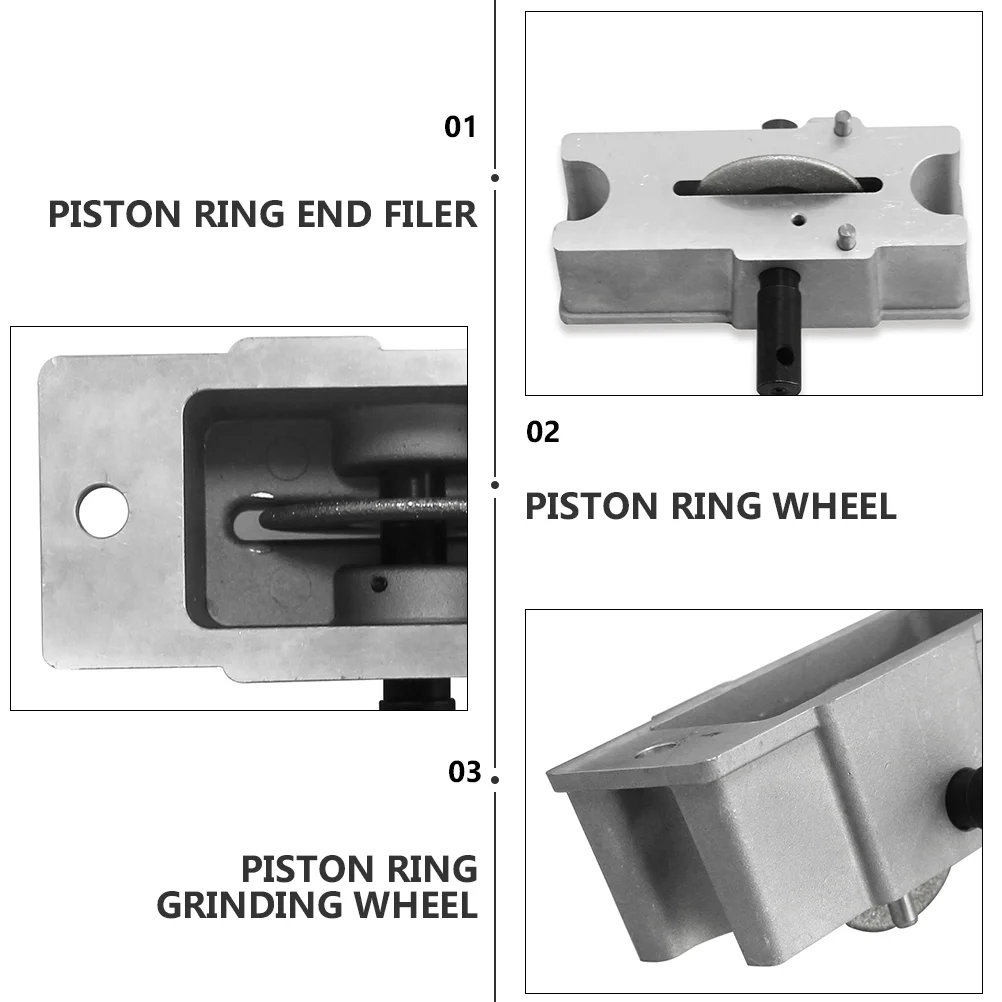 01

PISTON RING END FILER

02

PISTON RING WHEEL

03

PISTON RING GRINDING WHEEL