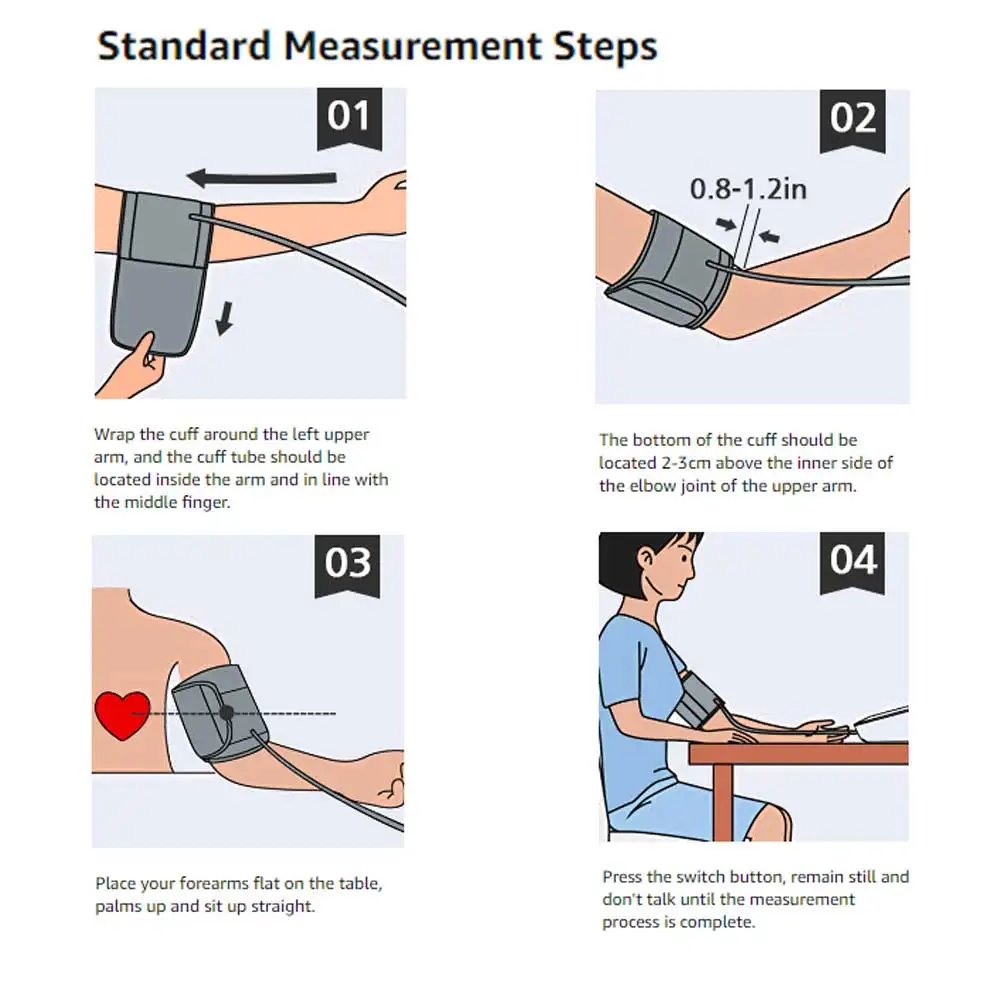 Standard Measurement Steps

01

Wrap the cuff around the left upper arm, and the cuff tube should be located inside the arm and in line with the middle finger.

02

0.8-1.2in

The bottom of the cuff should be located 2-3cm above the inner side of the elbow joint of the upper arm.

03

Place your forearms flat on the table, palms up and sit up straight.

04

Press the switch button, remain still and don't talk until the measurement process is complete.