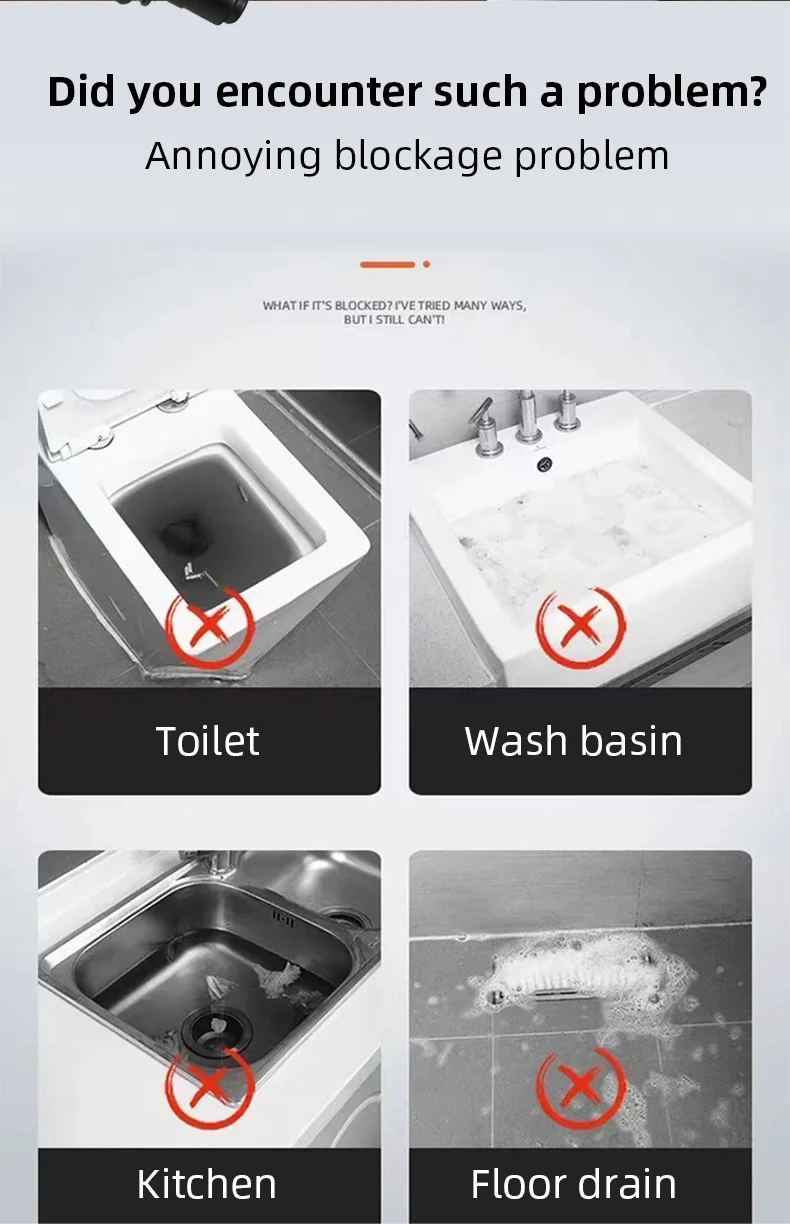 Did you encounter such a problem?

Annoying blockage problem

WHAT IF IT'S BLOCKED? I'VE TRIED MANY WAYS, BUT I STILL CAN'T!

Toilet

Wash basin

Kitchen

Floor drain