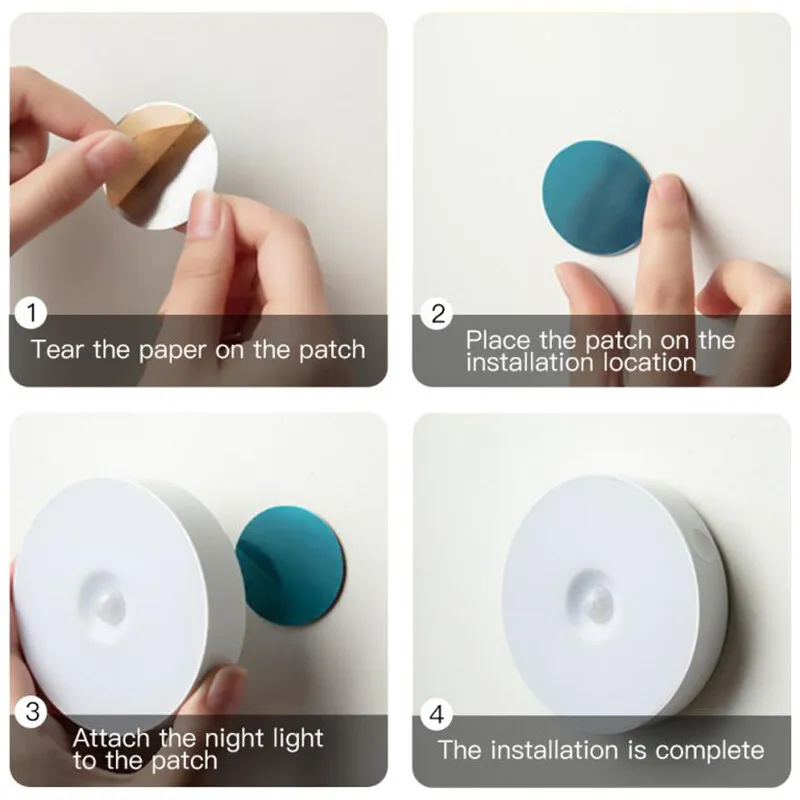 1
Tear the paper on the patch

2
Place the patch on the installation location

3
Attach the night light to the patch

4
The installation is complete