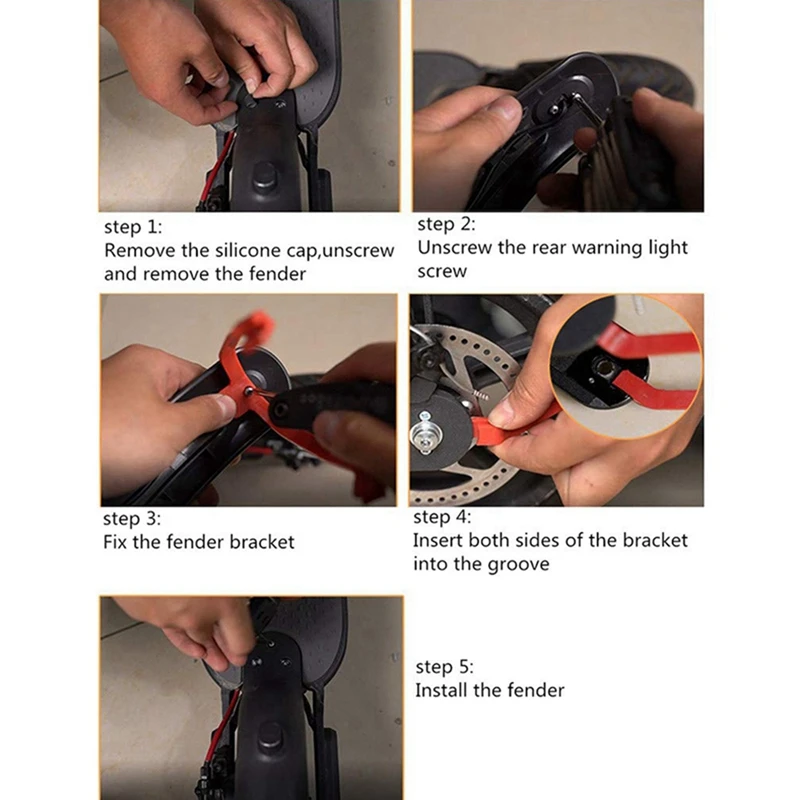 step 1:
Remove the silicone cap,unscrew and remove the fender

step 2:
Unscrew the rear warning light screw

step 3:
Fix the fender bracket

step 4:
Insert both sides of the bracket into the groove

step 5:
Install the fender