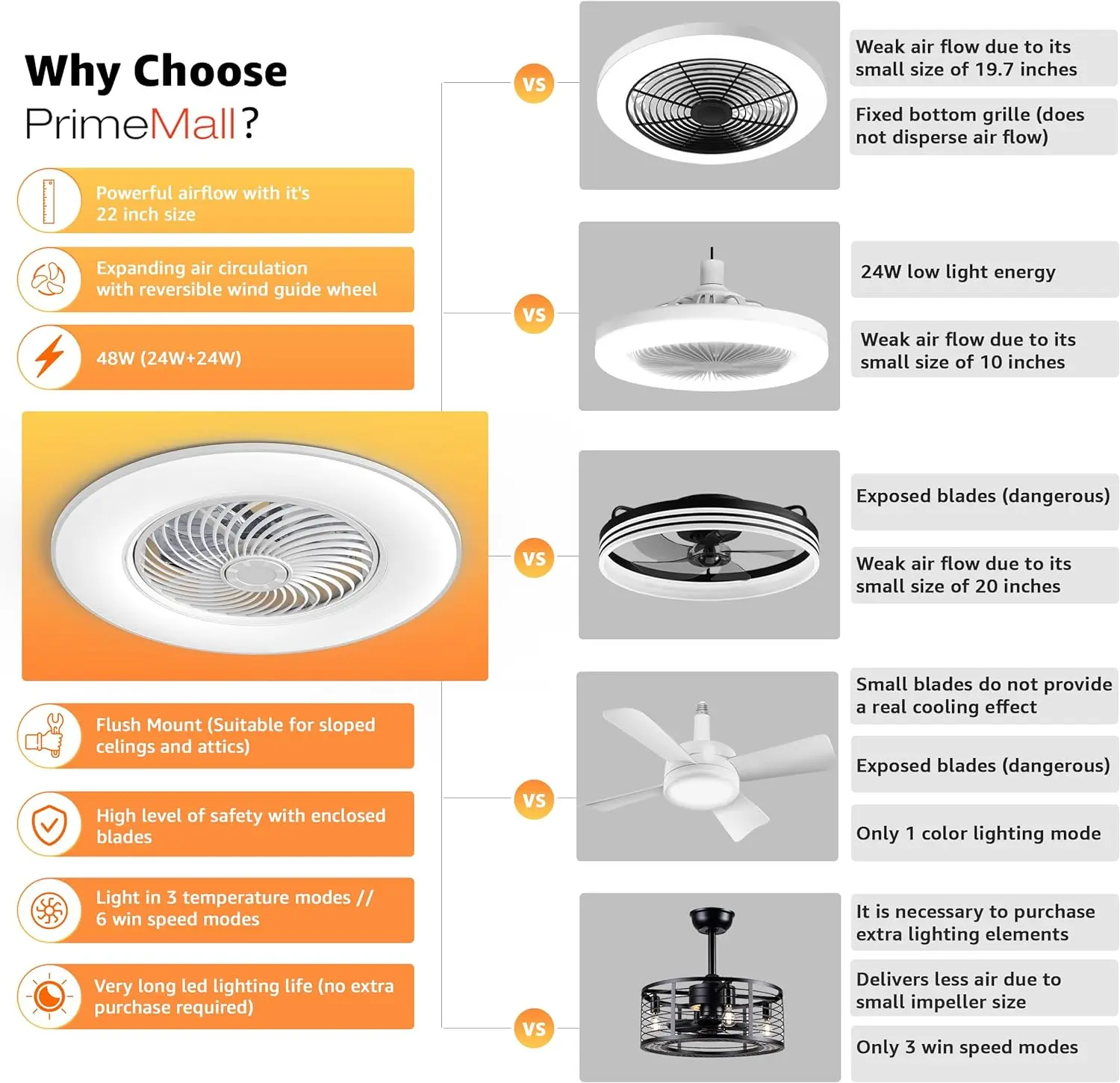 Why Choose
PrimeMall?

Powerful airflow with it's 22 inch size

Expanding air circulation with reversible wind guide wheel

48W (24W+24W)

Flush Mount (Suitable for sloped celings and attics)

High level of safety with enclosed blades

Light in 3 temperature modes // 6 win speed modes

Very long led lighting life (no extra purchase required)

VS

Weak air flow due to its small size of 19.7 inches

Fixed bottom grille (does not disperse air flow)

VS

24W low light energy

Weak air flow due to its small size of 10 inches

VS

Exposed blades (dangerous)

Weak air flow due to its small size of 20 inches

VS

Small blades do not provide a real cooling effect

Exposed blades (dangerous)

Only 1 color lighting mode

VS

It is necessary to purchase extra lighting elements

Delivers less air due to small impeller size

Only 3 win speed modes