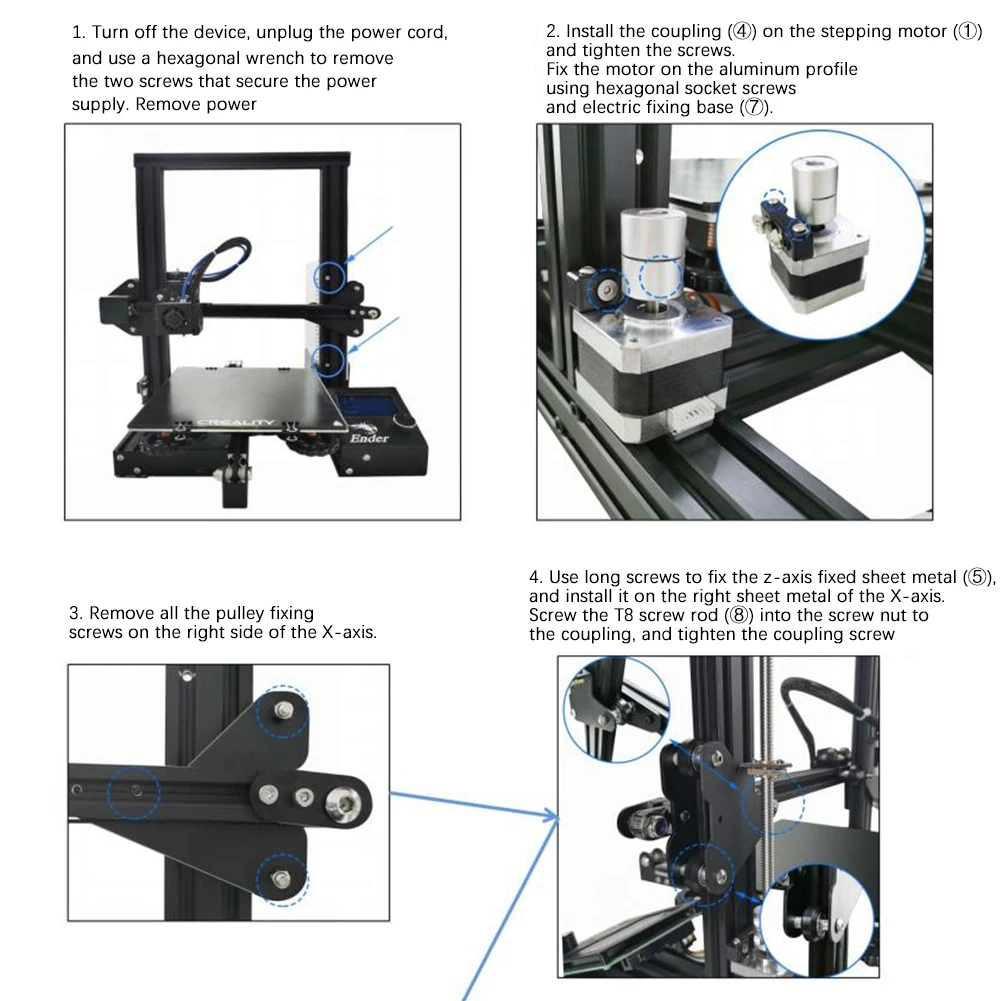 1. Turn off the device, unplug the power cord, and use a hexagonal wrench to remove the two screws that secure the power supply. Remove power

CREALITY
Ender

2. Install the coupling (④) on the stepping motor (①) and tighten the screws.
Fix the motor on the aluminum profile using hexagonal socket screws and electric fixing base (⑦).

3. Remove all the pulley fixing screws on the right side of the X-axis.

4. Use long screws to fix the z-axis fixed sheet metal (⑤), and install it on the right sheet metal of the X-axis. Screw the T8 screw rod (⑧) into the screw nut to the coupling, and tighten the coupling screw