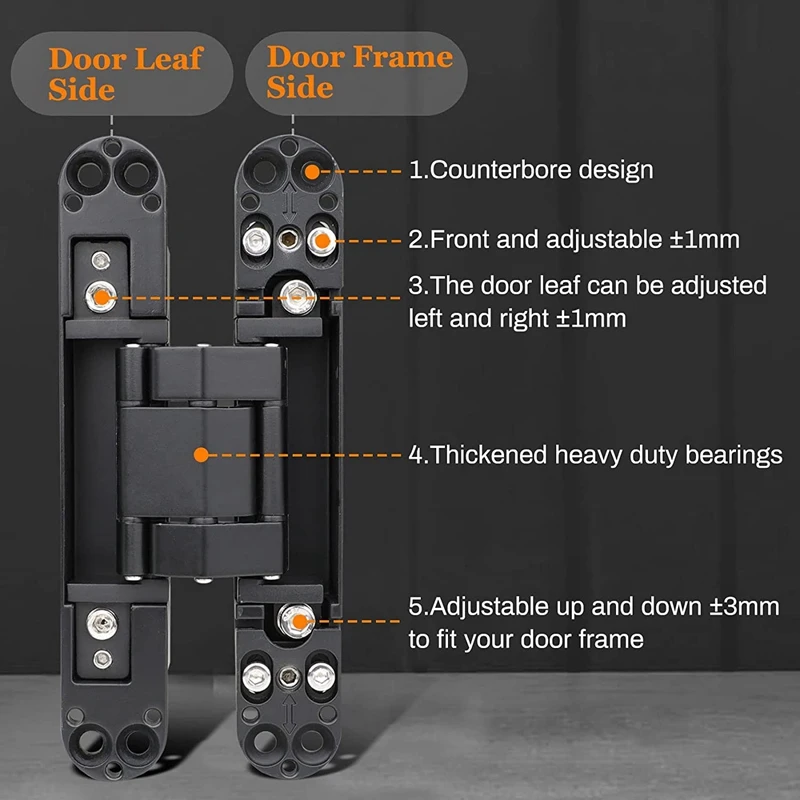 Door Leaf Side

Door Frame Side

1.Counterbore design

2.Front and adjustable ±1mm

3.The door leaf can be adjusted left and right ±1mm

4.Thickened heavy duty bearings

5.Adjustable up and down ±3mm to fit your door frame