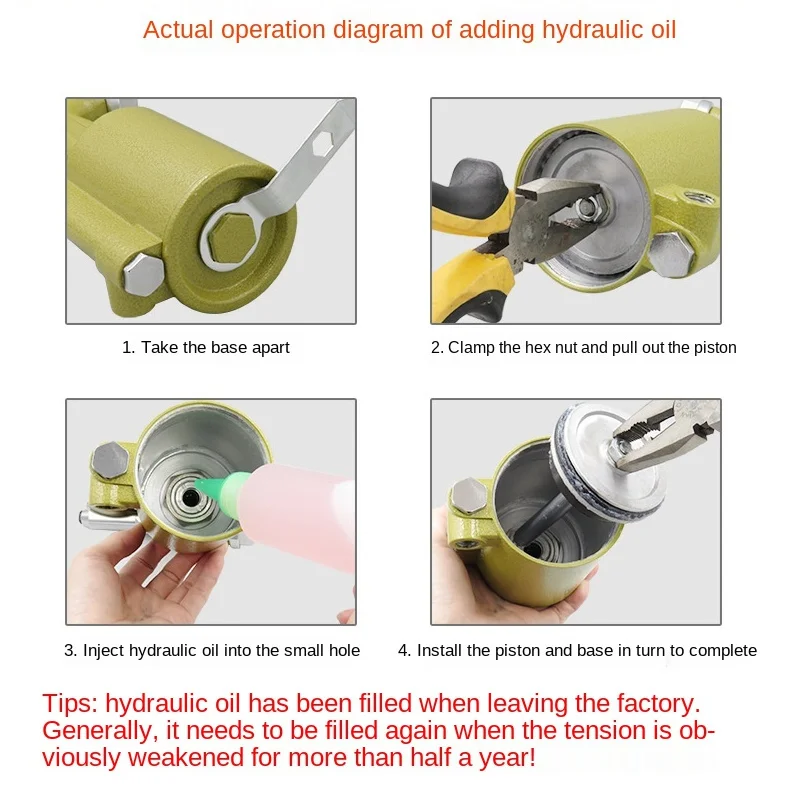 Actual operation diagram of adding hydraulic oil

1. Take the base apart

2. Clamp the hex nut and pull out the piston

3. Inject hydraulic oil into the small hole

4. Install the piston and base in turn to complete

Tips: hydraulic oil has been filled when leaving the factory. Generally, it needs to be filled again when the tension is obviously weakened for more than half a year!