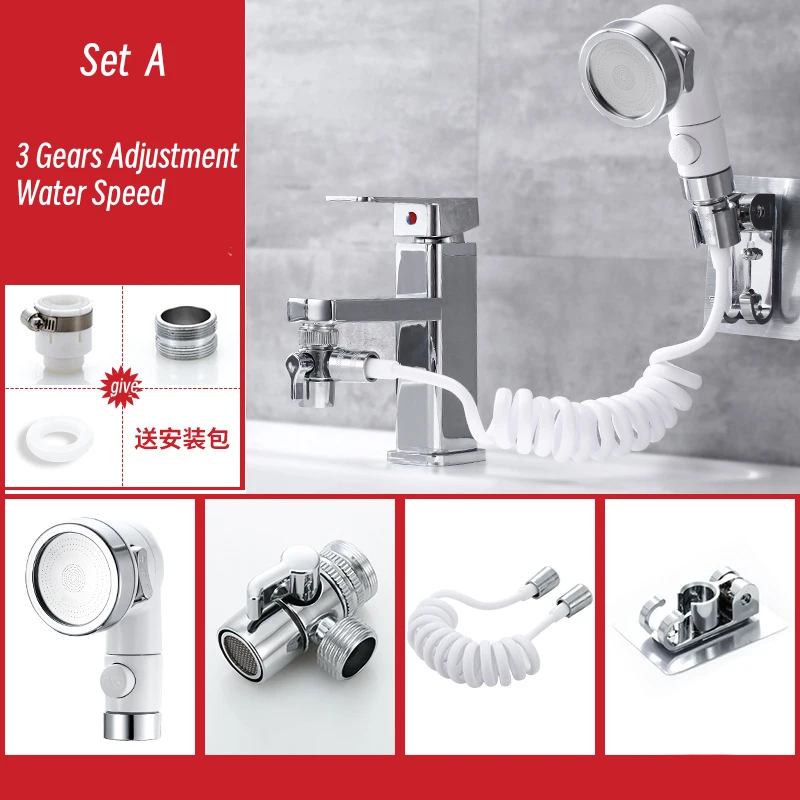 Set A

3 Gears Adjustment Water Speed

give

送安装包