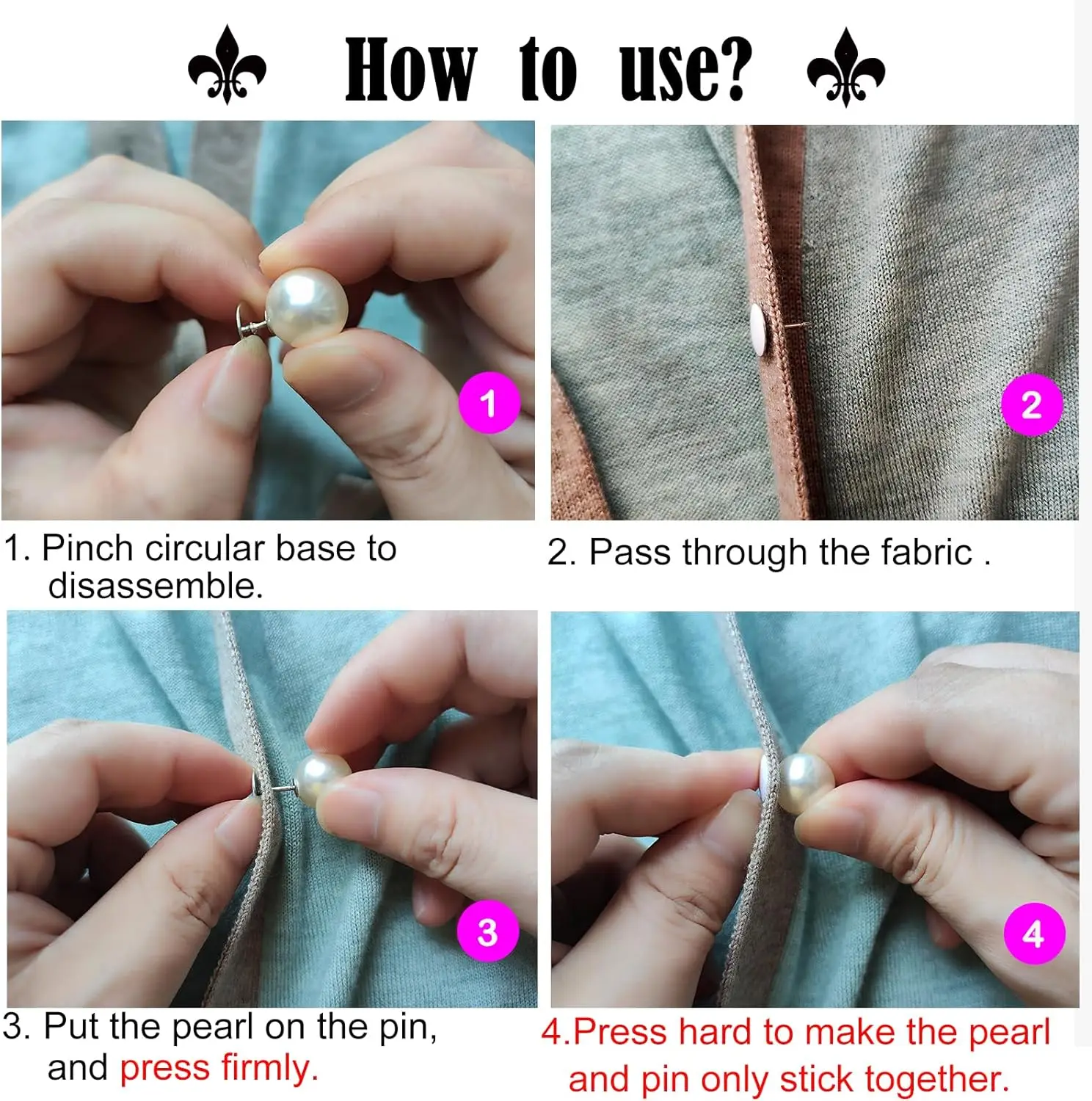 How to use?

1

2

1. Pinch circular base to disassemble.

2. Pass through the fabric .

3

4

3. Put the pearl on the pin, and press firmly.

4.Press hard to make the pearl and pin only stick together.