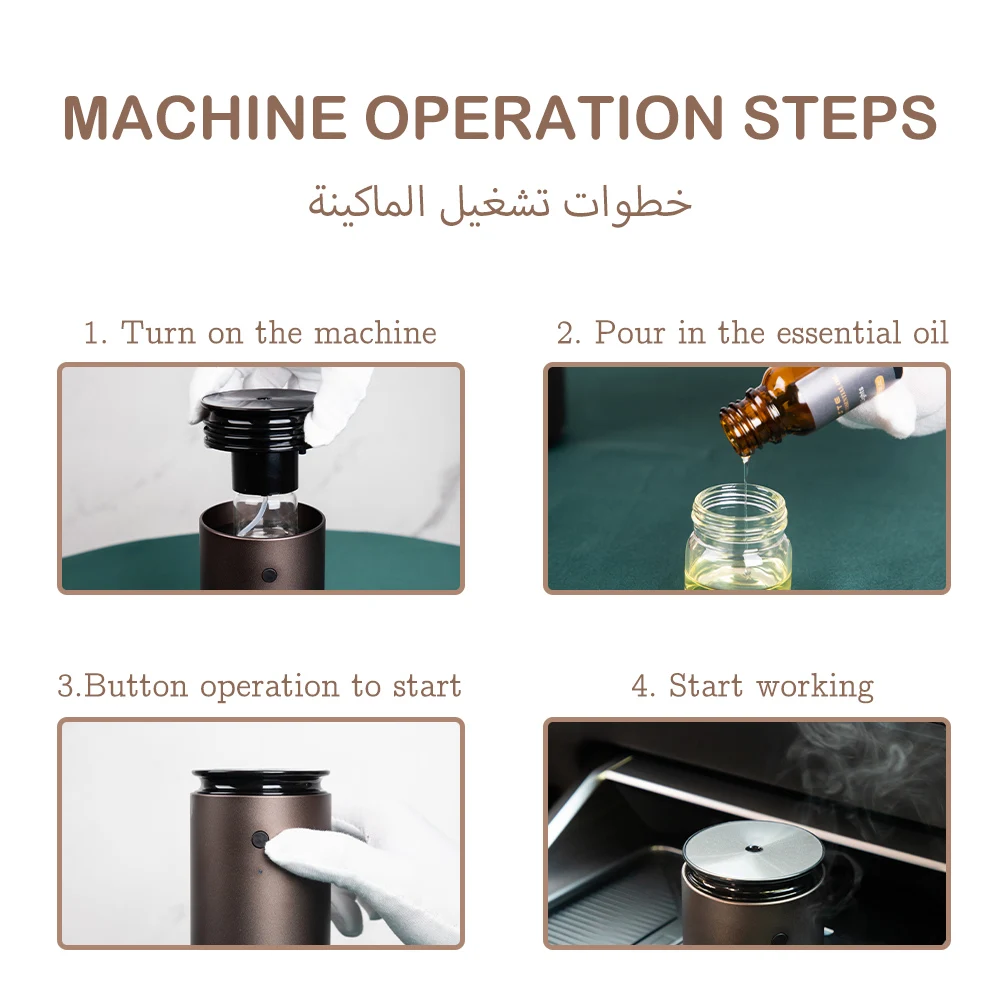 MACHINE OPERATION STEPS

خطوات تشغيل الماكينة

1. Turn on the machine

2. Pour in the essential oil

3.Button operation to start

4. Start working