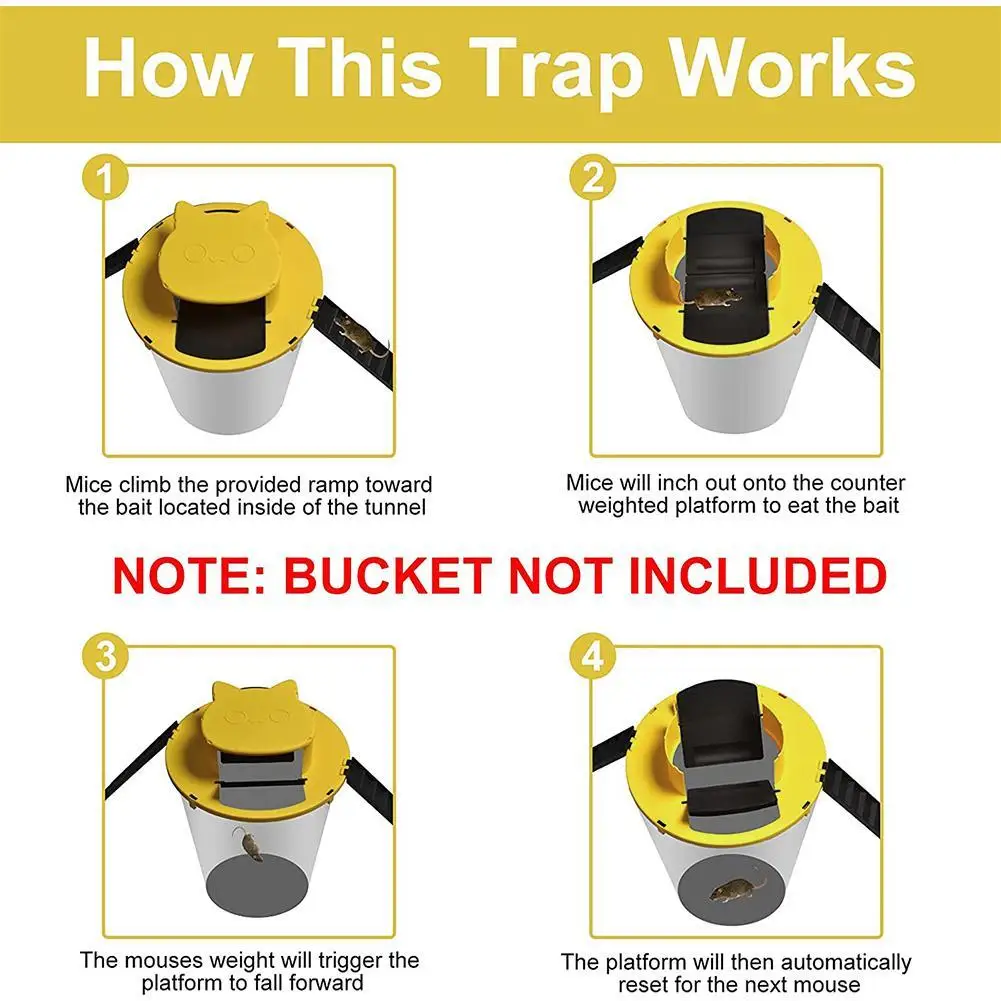 How This Trap Works

1

Mice climb the provided ramp toward the bait located inside of the tunnel

2

Mice will inch out onto the counter weighted platform to eat the bait

NOTE: BUCKET NOT INCLUDED

3

The mouses weight will trigger the platform to fall forward

4

The platform will then automatically reset for the next mouse