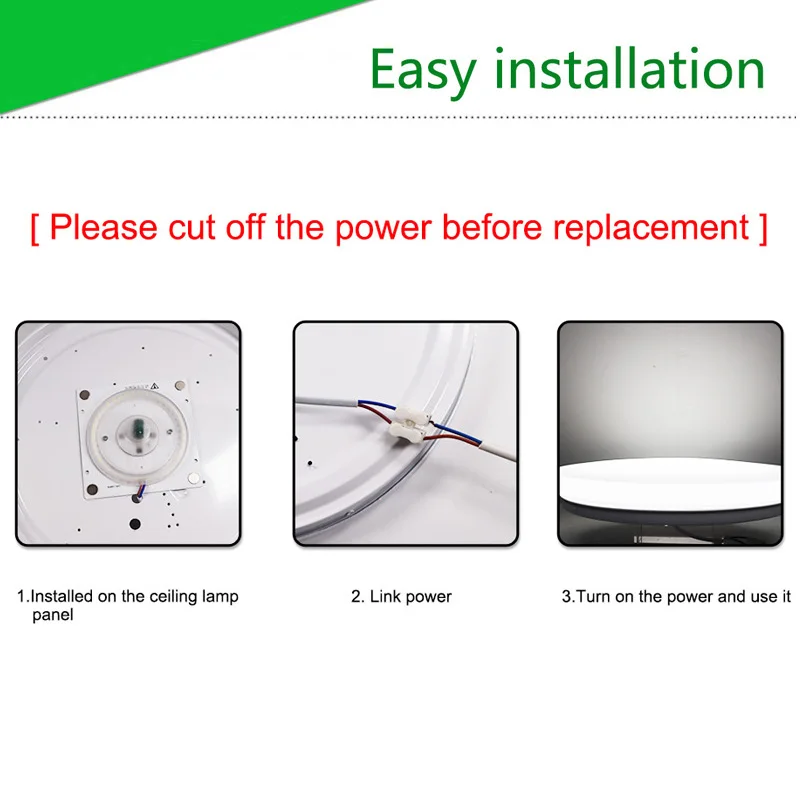 Easy installation

[ Please cut off the power before replacement ]

1.Installed on the ceiling lamp panel

2. Link power

3.Turn on the power and use it