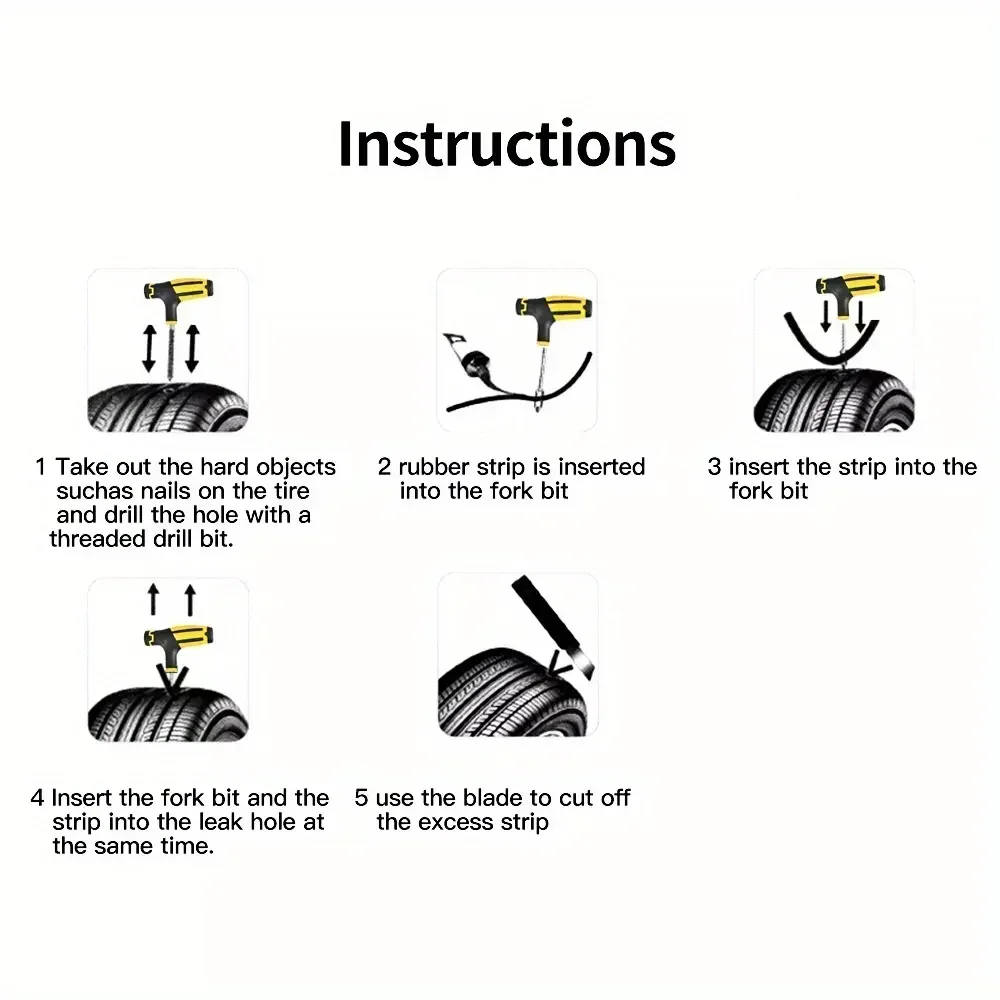 Instructions

1 Take out the hard objects suchas nails on the tire and drill the hole with a threaded drill bit.

2 rubber strip is inserted into the fork bit

3 insert the strip into the fork bit

4 Insert the fork bit and the strip into the leak hole at the same time.

5 use the blade to cut off the excess strip