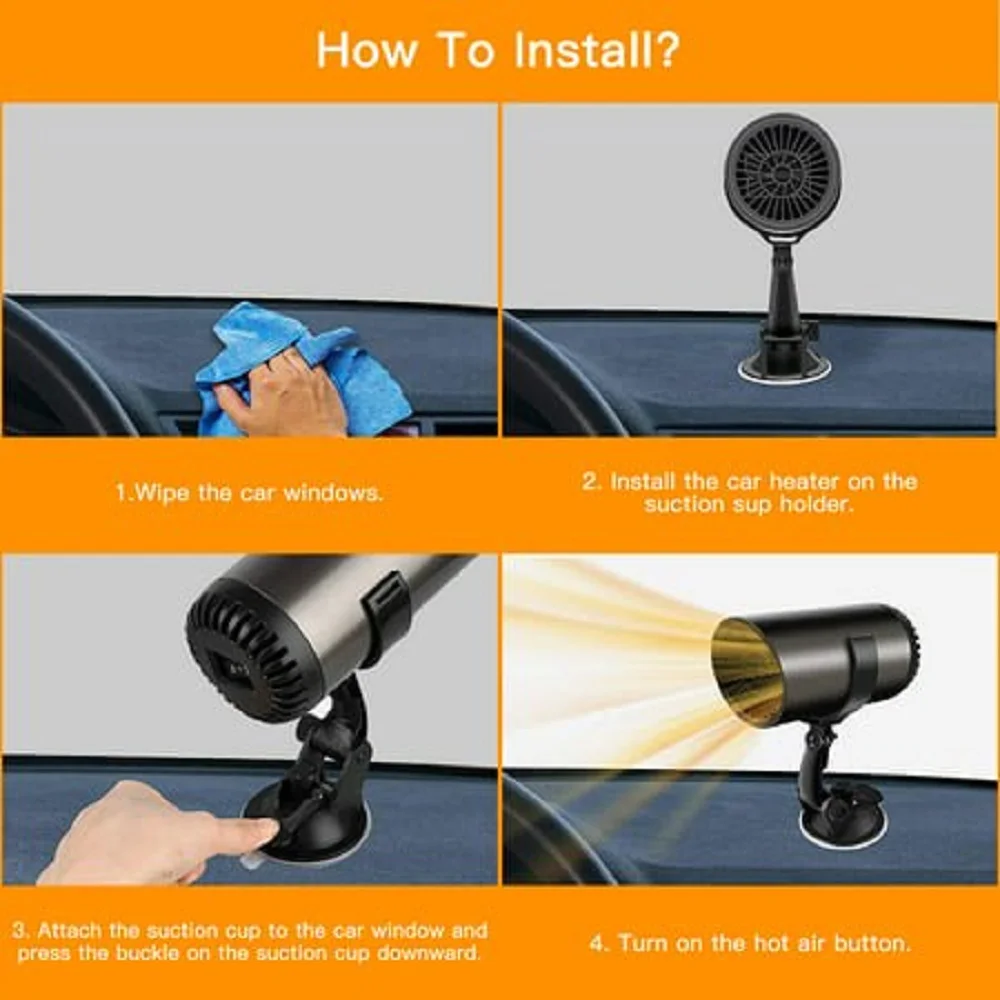 How To Install?

1.Wipe the car windows.

2. Install the car heater on the suction sup holder.

3. Attach the suction cup to the car window and press the buckle on the suction cup downward.

4. Turn on the hot air button.