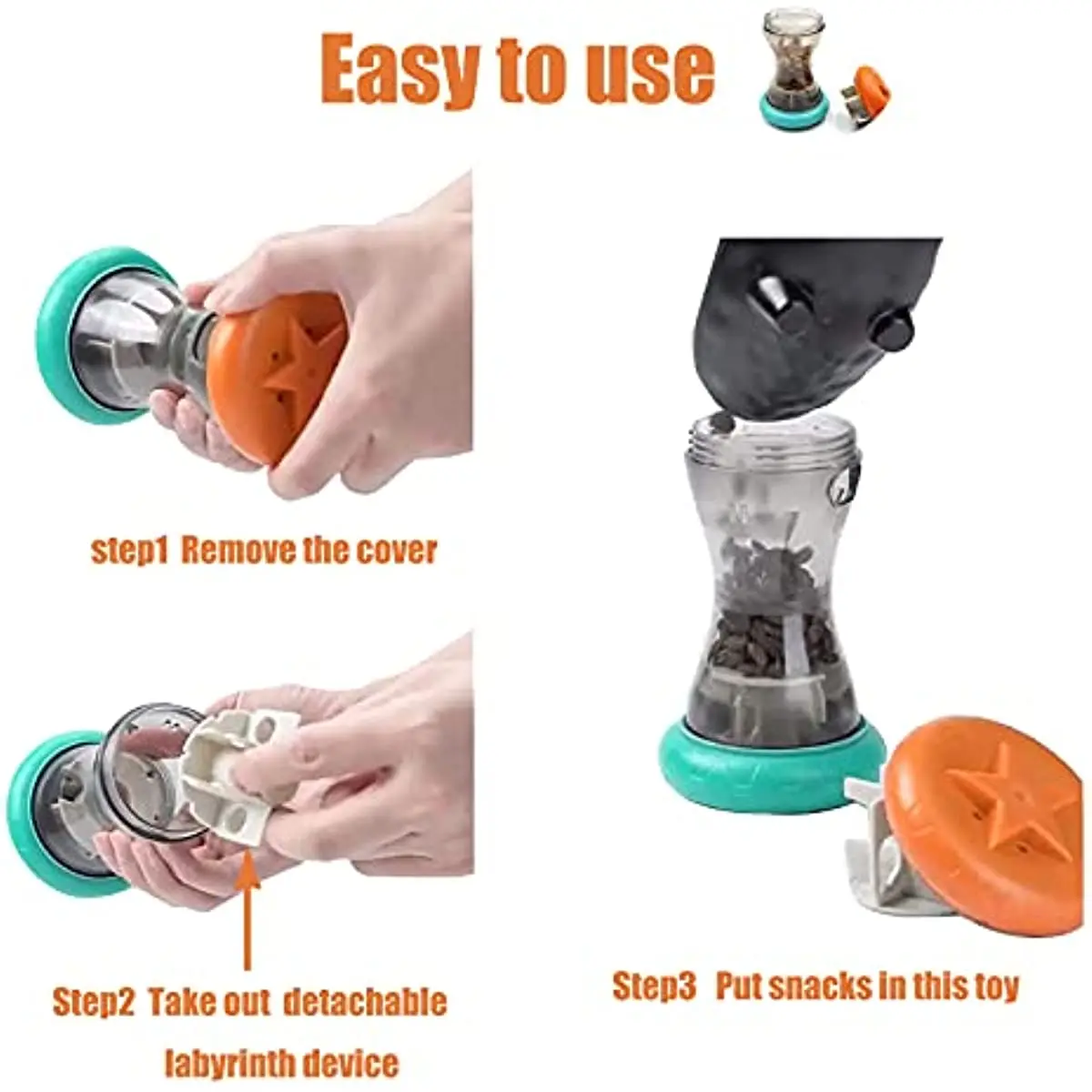 Easy to use

step1 Remove the cover

Step2 Take out detachable labyrinth device

Step3 Put snacks in this toy