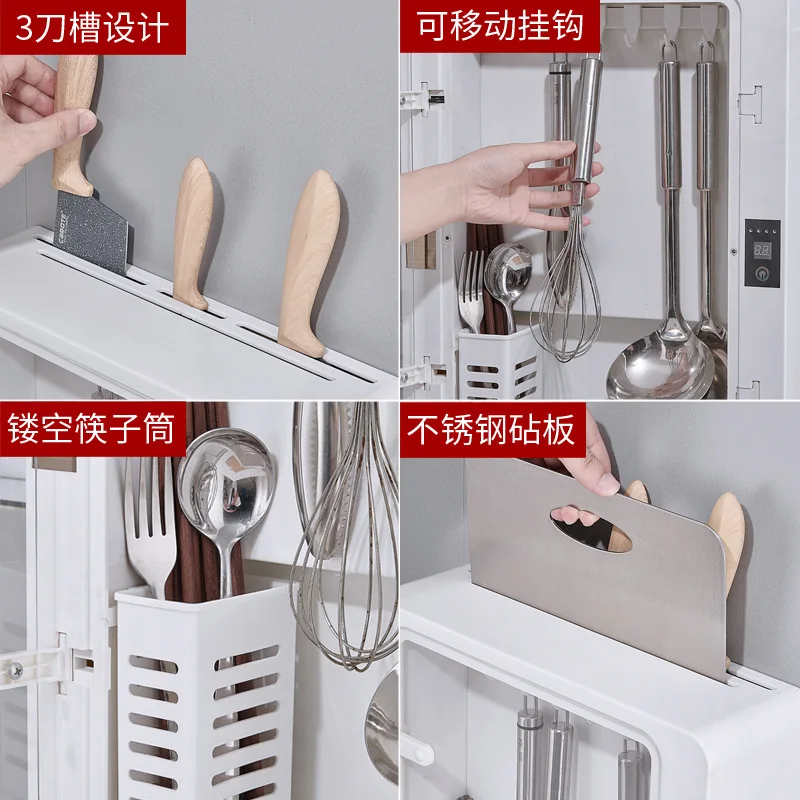 3刀槽设计

可移动挂钩

镂空筷子筒

不锈钢砧板