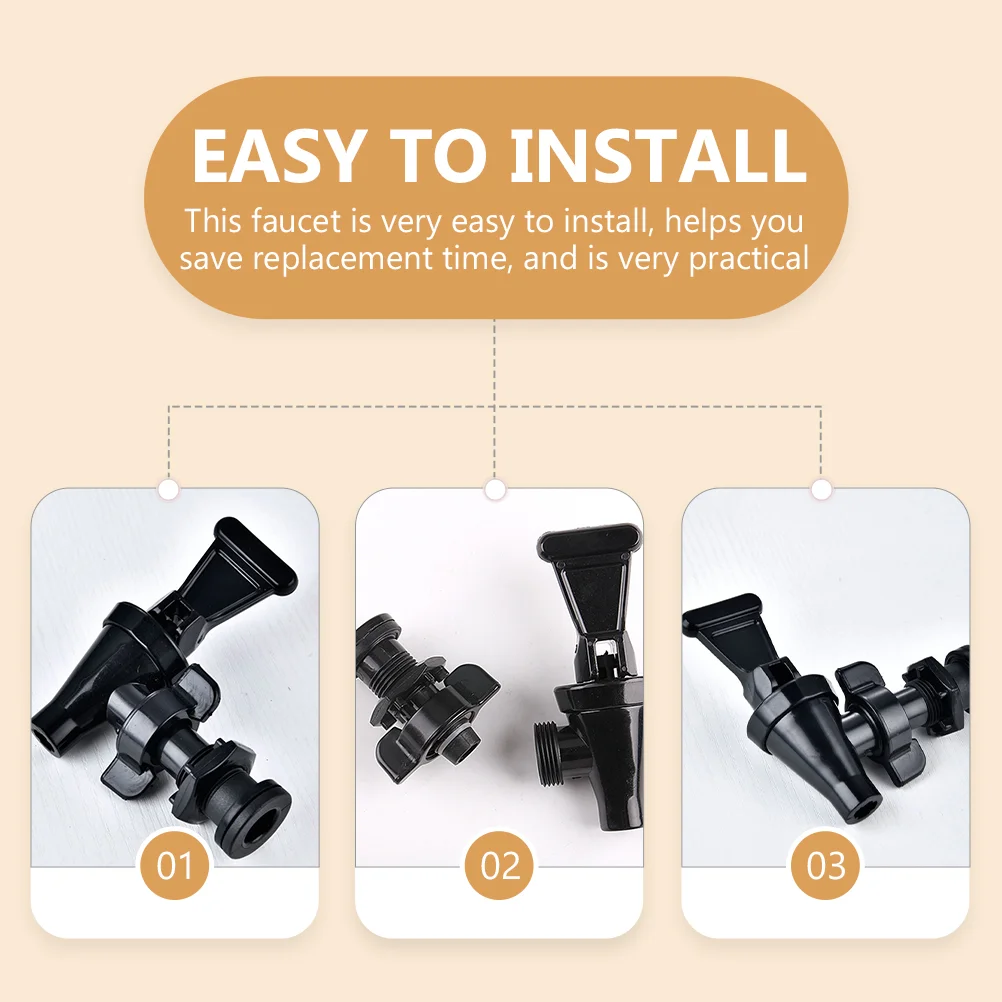 EASY TO INSTALL

This faucet is very easy to install, helps you save replacement time, and is very practical

01

02

03